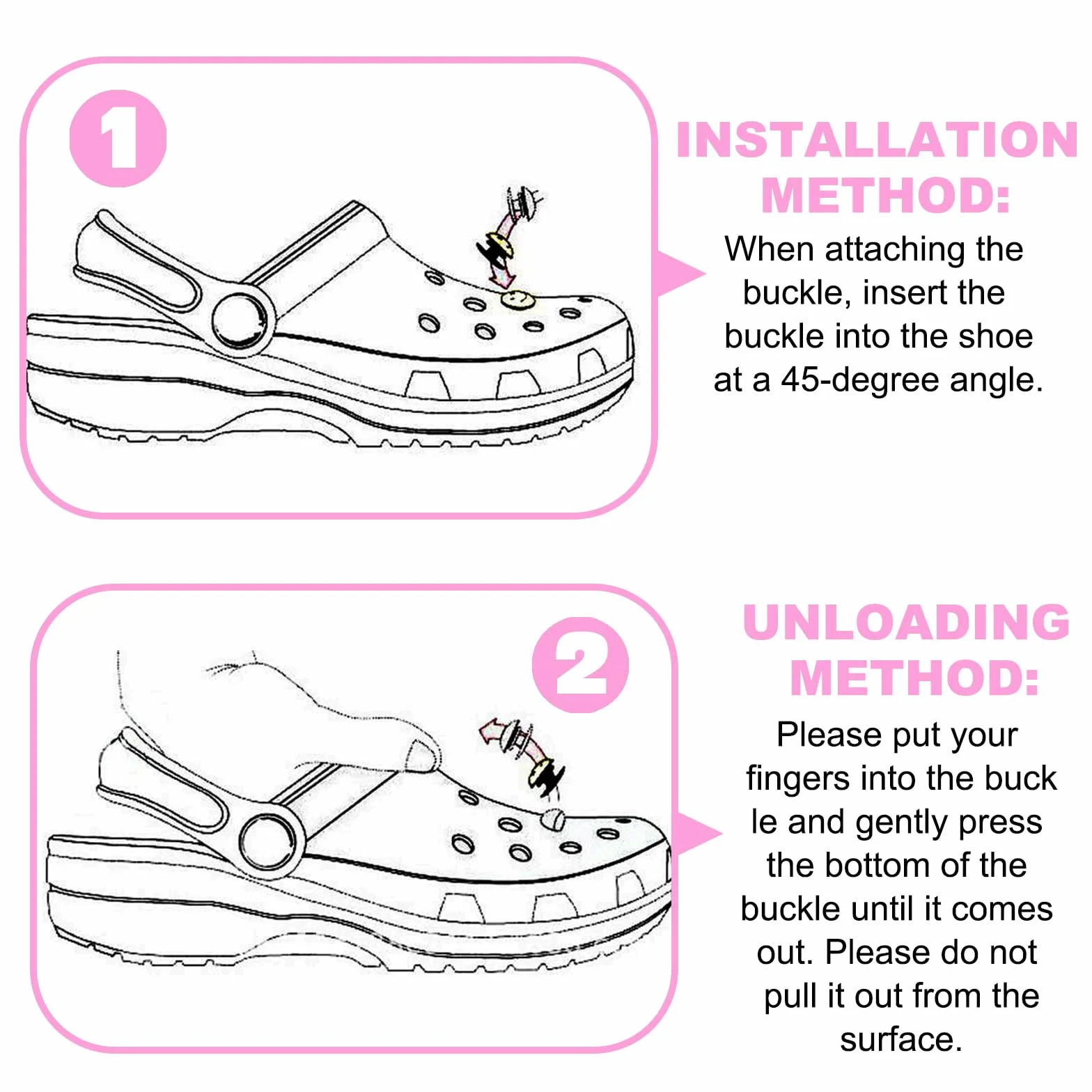 1

INSTALLATION METHOD:

When attaching the buckle, insert the buckle into the shoe at a 45-degree angle.

2

UNLOADING METHOD:

Please put your fingers into the buck le and gently press the bottom of the buckle until it comes out. Please do not pull it out from the surface.