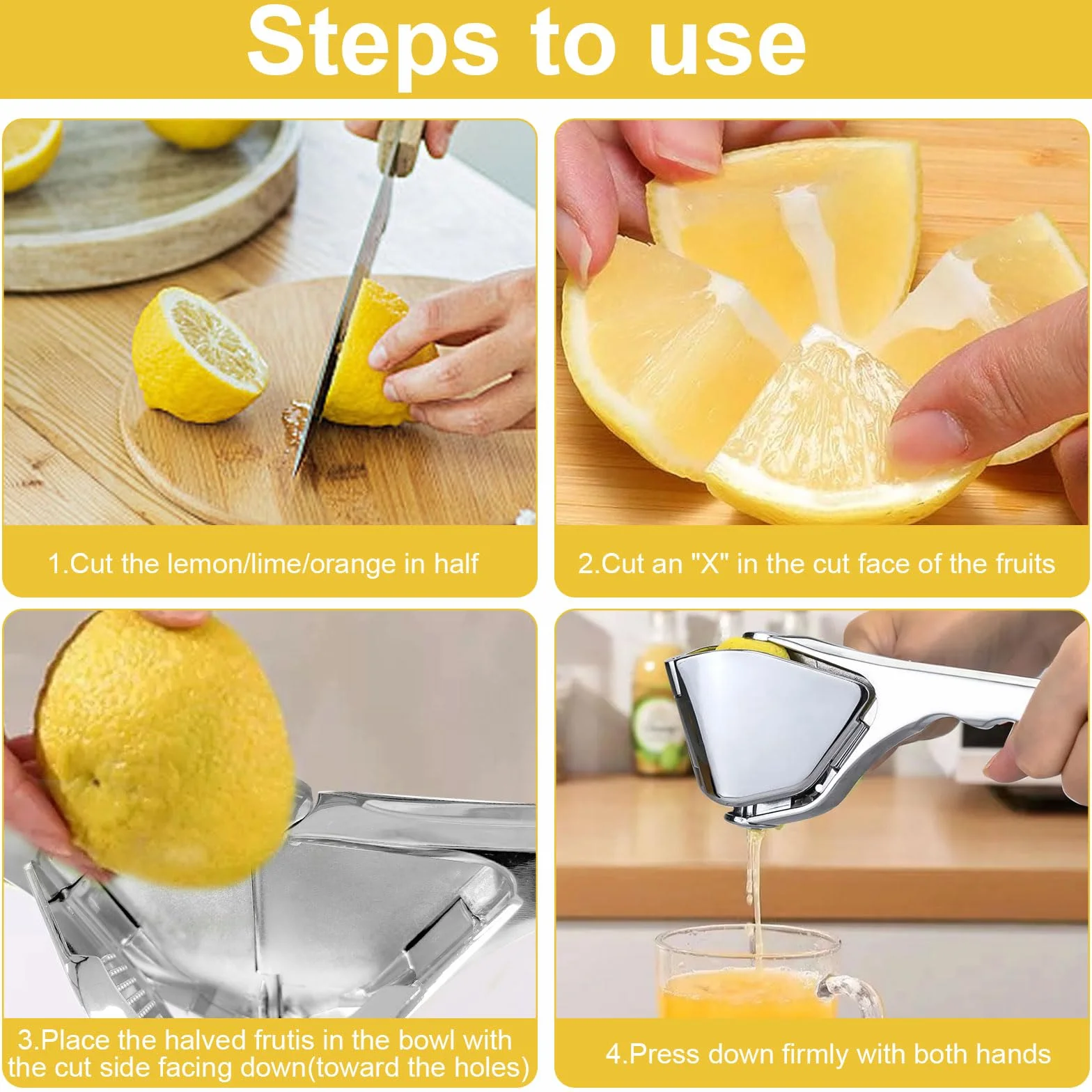 Steps to use

1.Cut the lemon/lime/orange in half

2.Cut an "X" in the cut face of the fruits

3.Place the halved frutis in the bowl with the cut side facing down(toward the holes)

4.Press down firmly with both hands