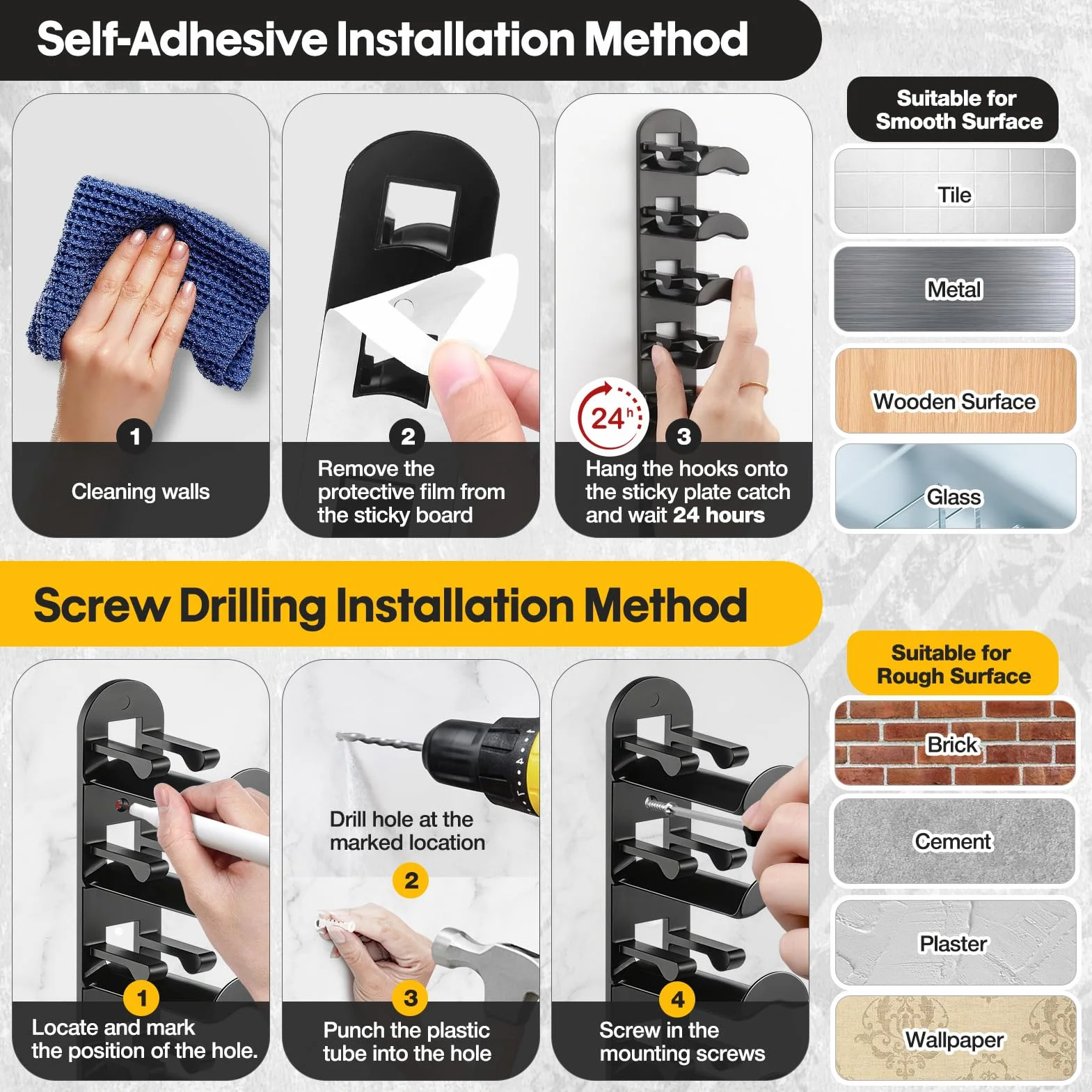 Self-Adhesive Installation Method

1
Cleaning walls

2
Remove the protective film from the sticky board

24h
3
Hang the hooks onto the sticky plate catch and wait 24 hours

Suitable for Smooth Surface

Tile

Metal

Wooden Surface

Glass

Screw Drilling Installation Method

1
Locate and mark the position of the hole.

Drill hole at the marked location
2

3
Punch the plastic tube into the hole

4
Screw in the mounting screws

Suitable for Rough Surface

Brick

Cement

Plaster

Wallpaper