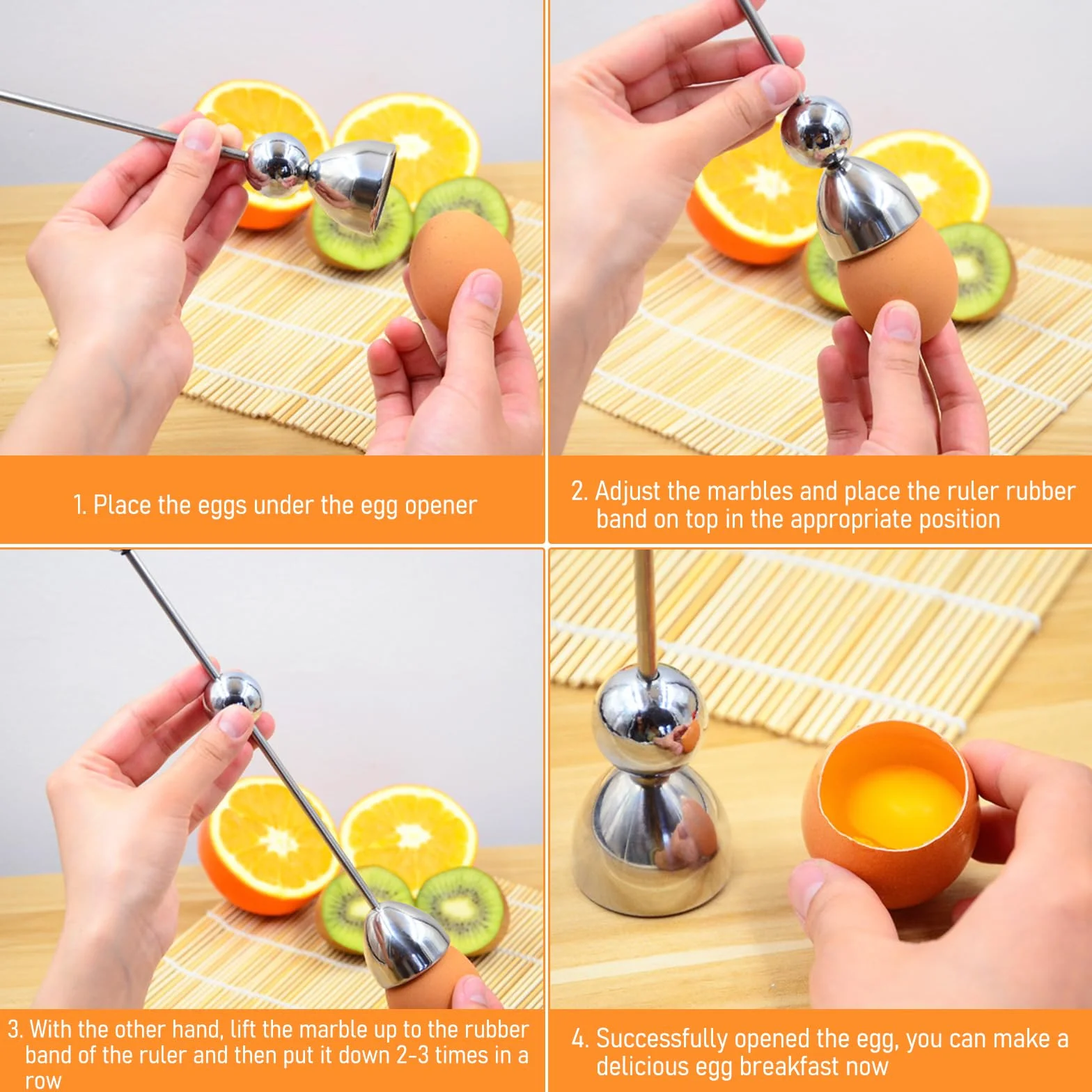 1. Place the eggs under the egg opener

2. Adjust the marbles and place the ruler rubber band on top in the appropriate position

3. With the other hand, lift the marble up to the rubber band of the ruler and then put it down 2-3 times in a row

4. Successfully opened the egg, you can make a delicious egg breakfast now