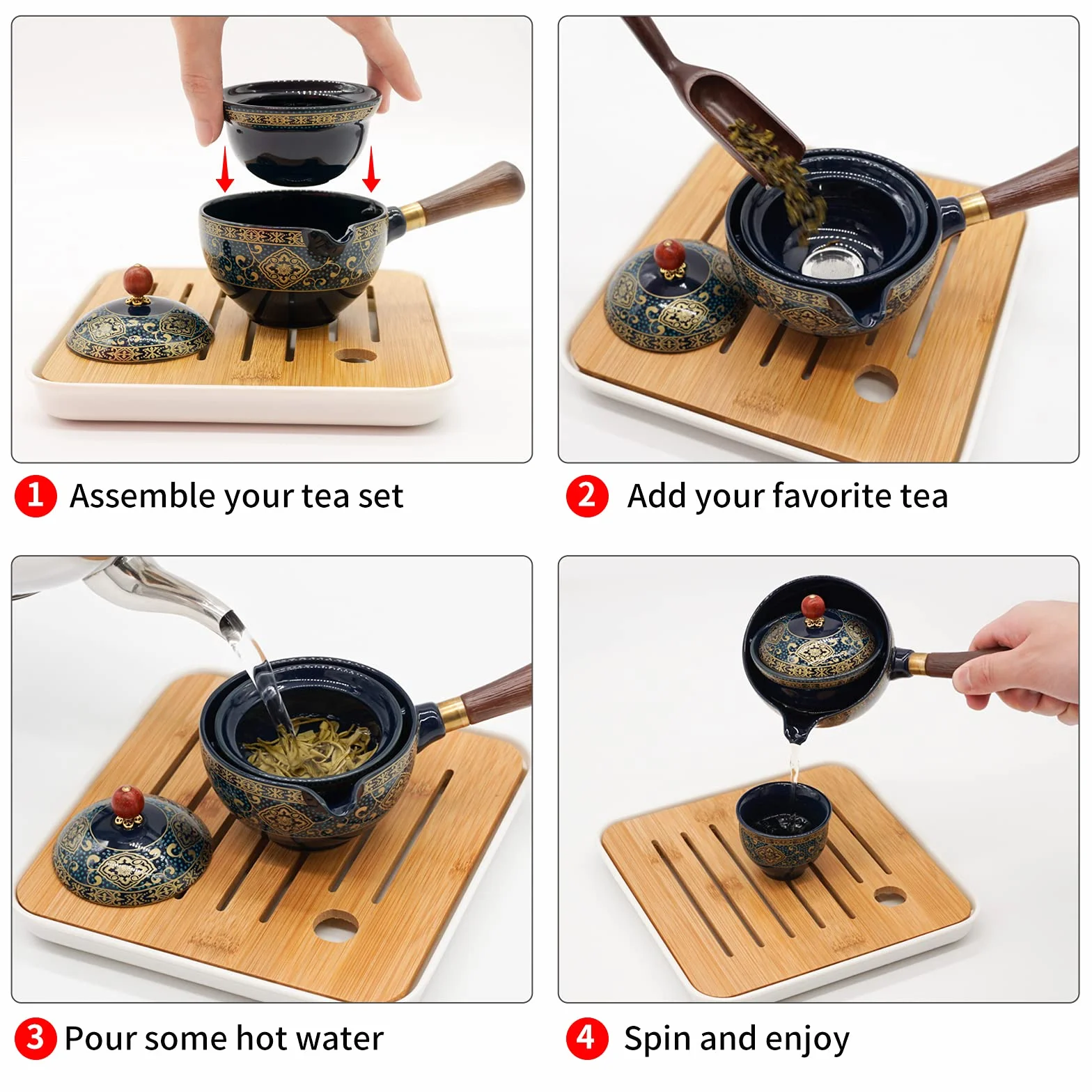 1 Assemble your tea set

2 Add your favorite tea

3 Pour some hot water

4 Spin and enjoy