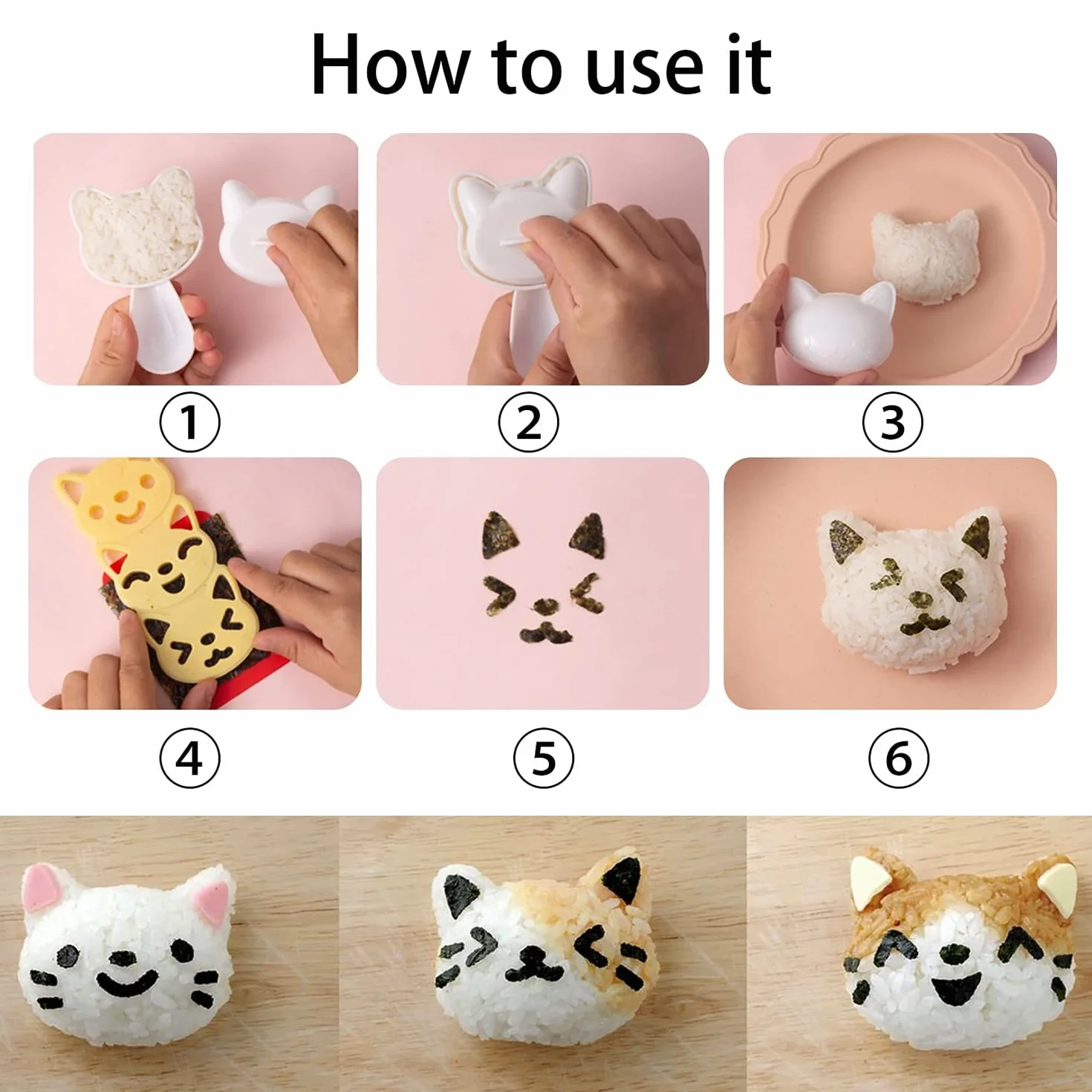 How to use it

①

②

③

④

⑤

⑥