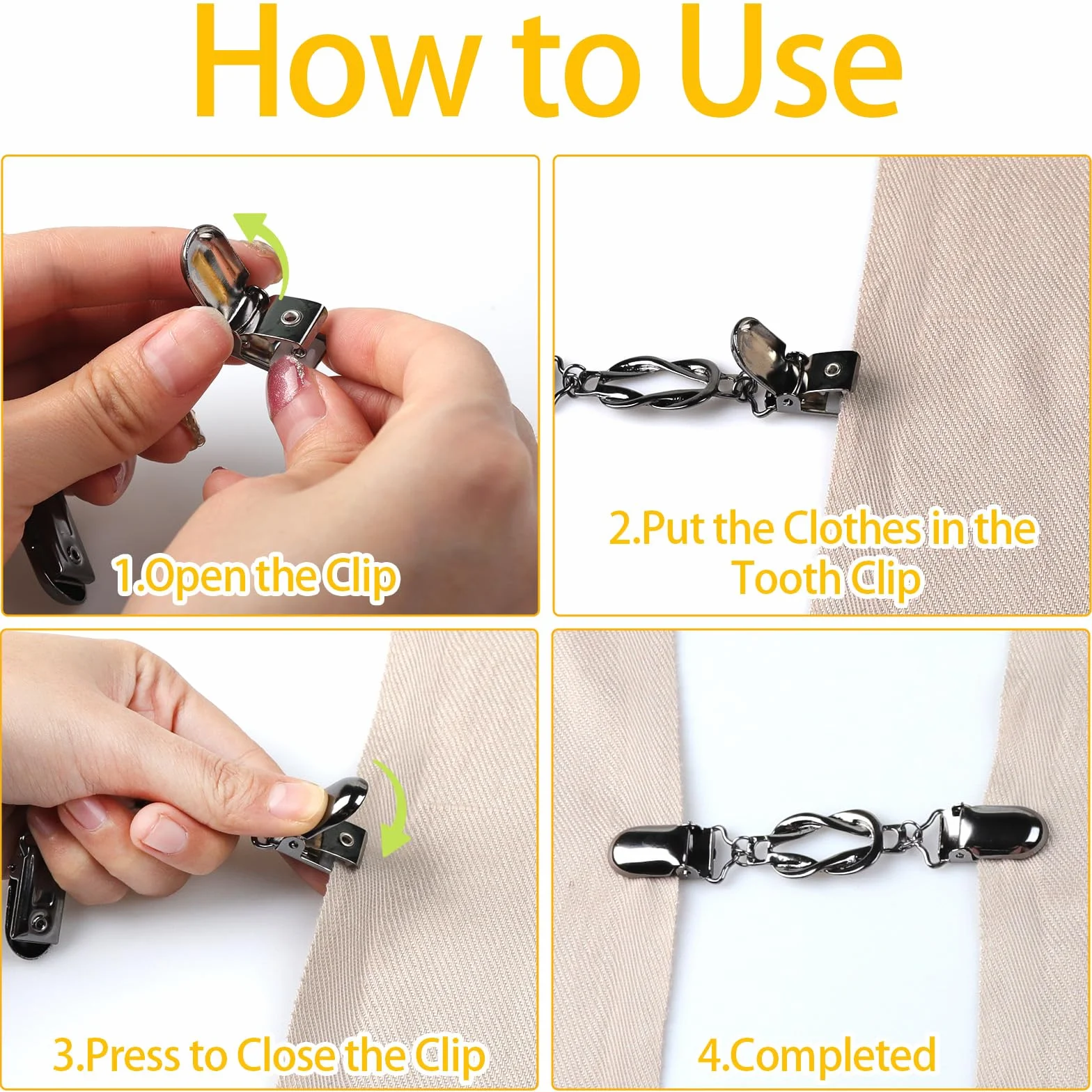 How to Use

1.Open the Clip

2.Put the Clothes in the Tooth Clip

3.Press to Close the Clip

4.Completed