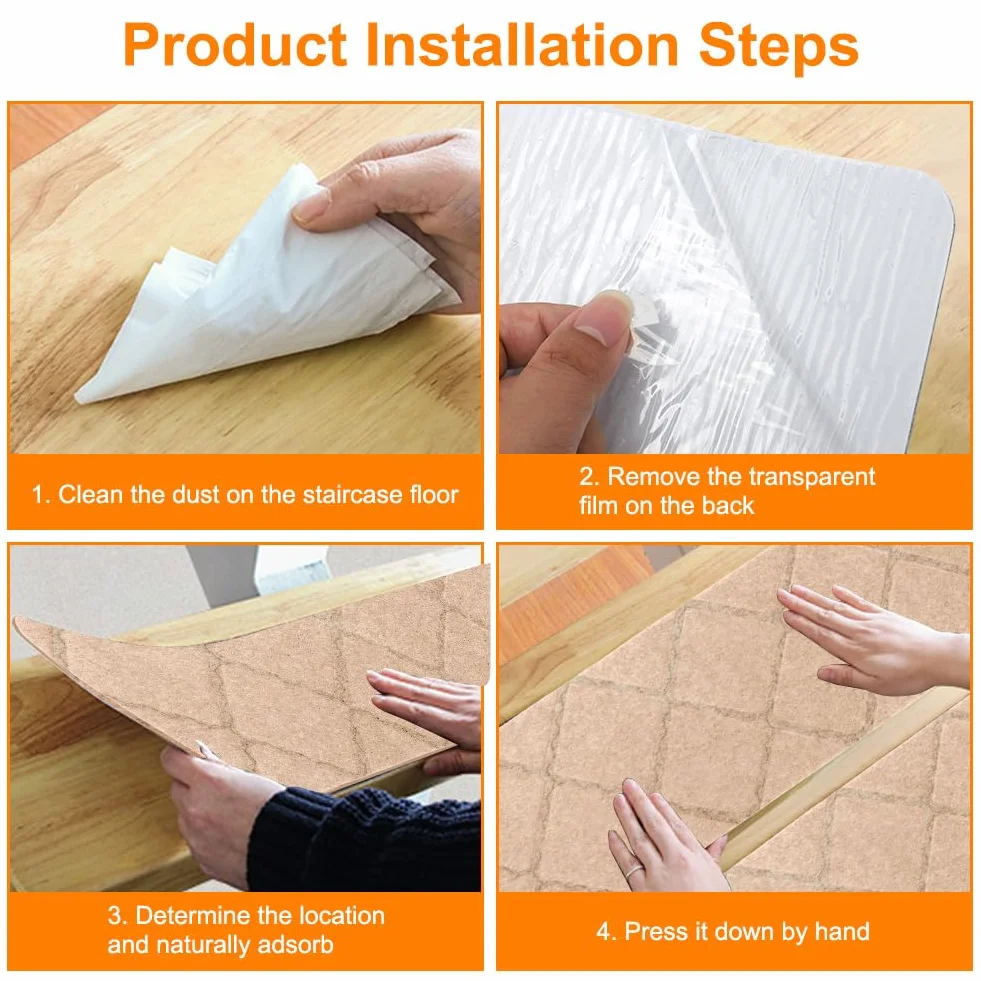 Product Installation Steps

1. Clean the dust on the staircase floor

2. Remove the transparent film on the back

3. Determine the location and naturally adsorb

4. Press it down by hand