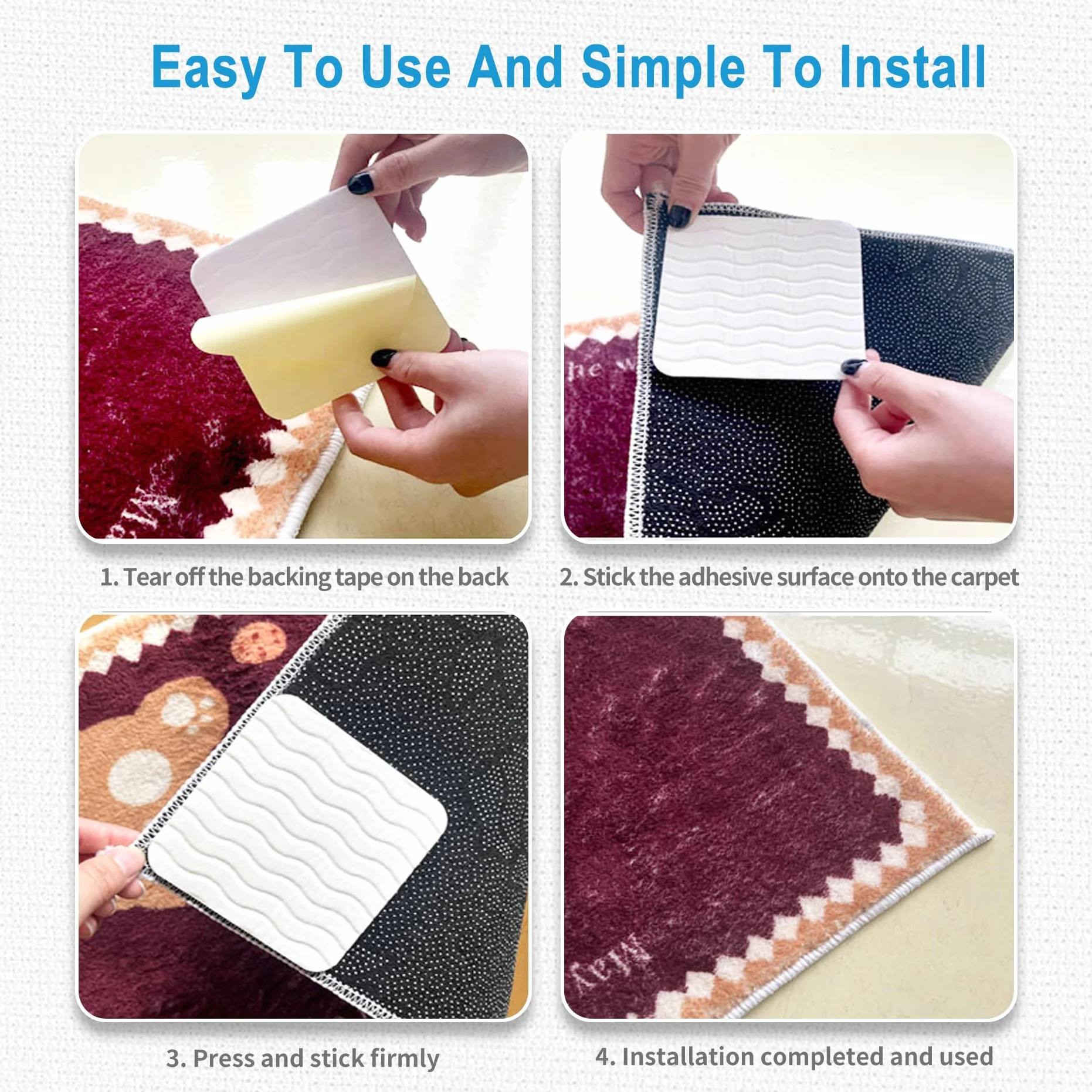 Easy To Use And Simple To Install

1. Tear off the backing tape on the back

2. Stick the adhesive surface onto the carpet

3. Press and stick firmly

4. Installation completed and used