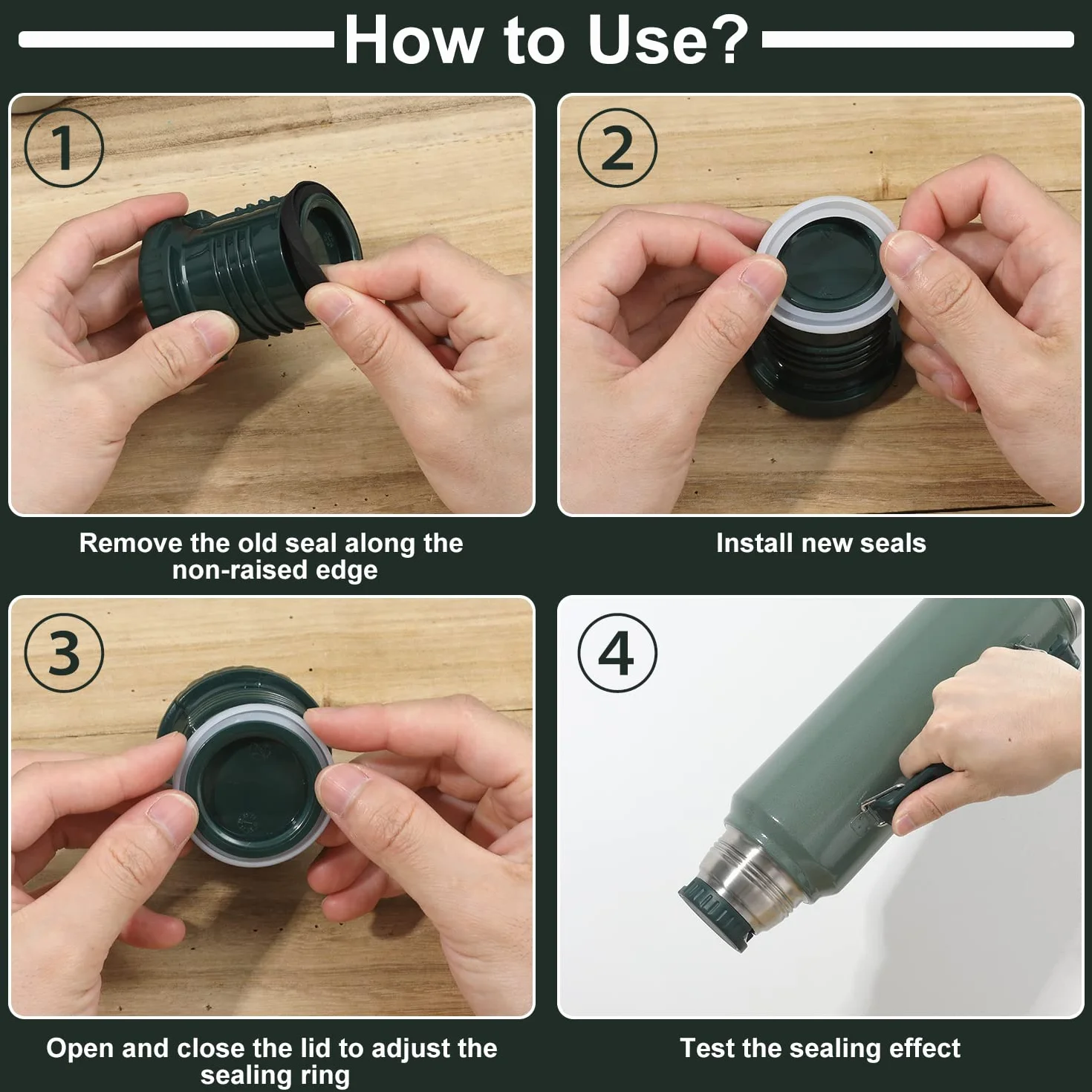 How to Use?

1

Remove the old seal along the non-raised edge

2

Install new seals

3

Open and close the lid to adjust the sealing ring

4

Test the sealing effect