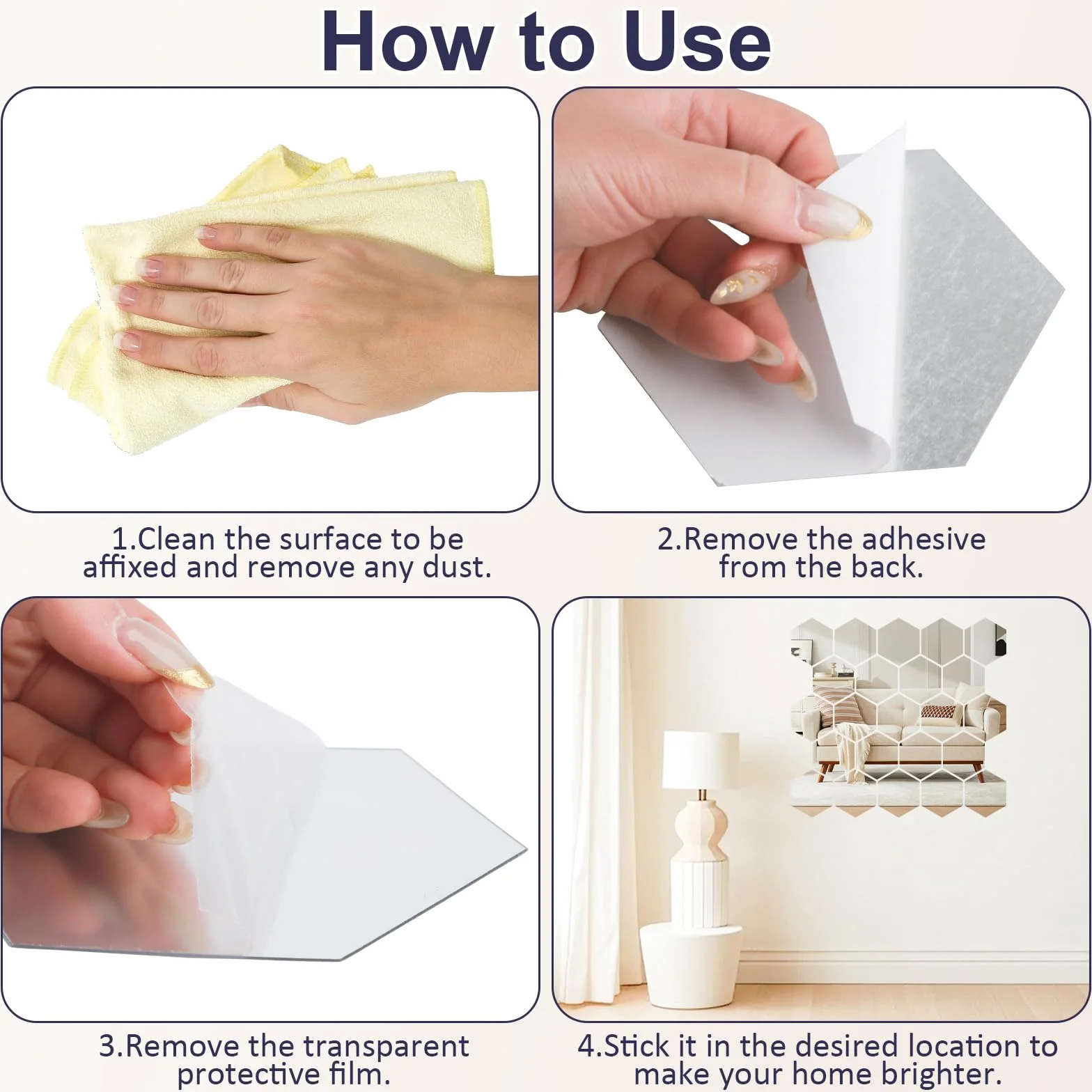 How to Use

1.Clean the surface to be affixed and remove any dust.

2.Remove the adhesive from the back.

3.Remove the transparent protective film.

4.Stick it in the desired location to make your home brighter.