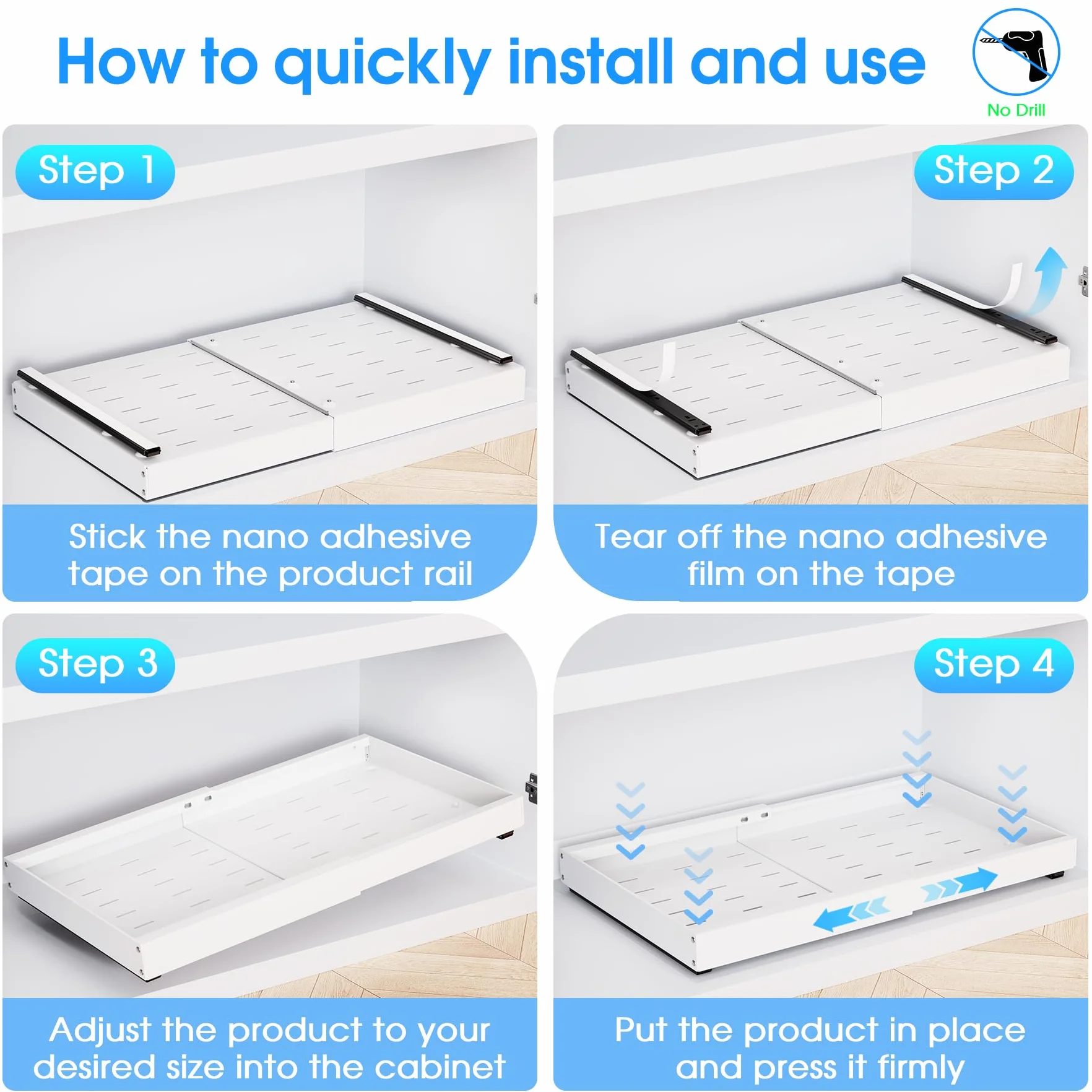 How to quickly install and use

No Drill

Step 1

Stick the nano adhesive tape on the product rail

Step 2

Tear off the nano adhesive film on the tape

Step 3

Adjust the product to your desired size into the cabinet

Step 4

Put the product in place and press it firmly