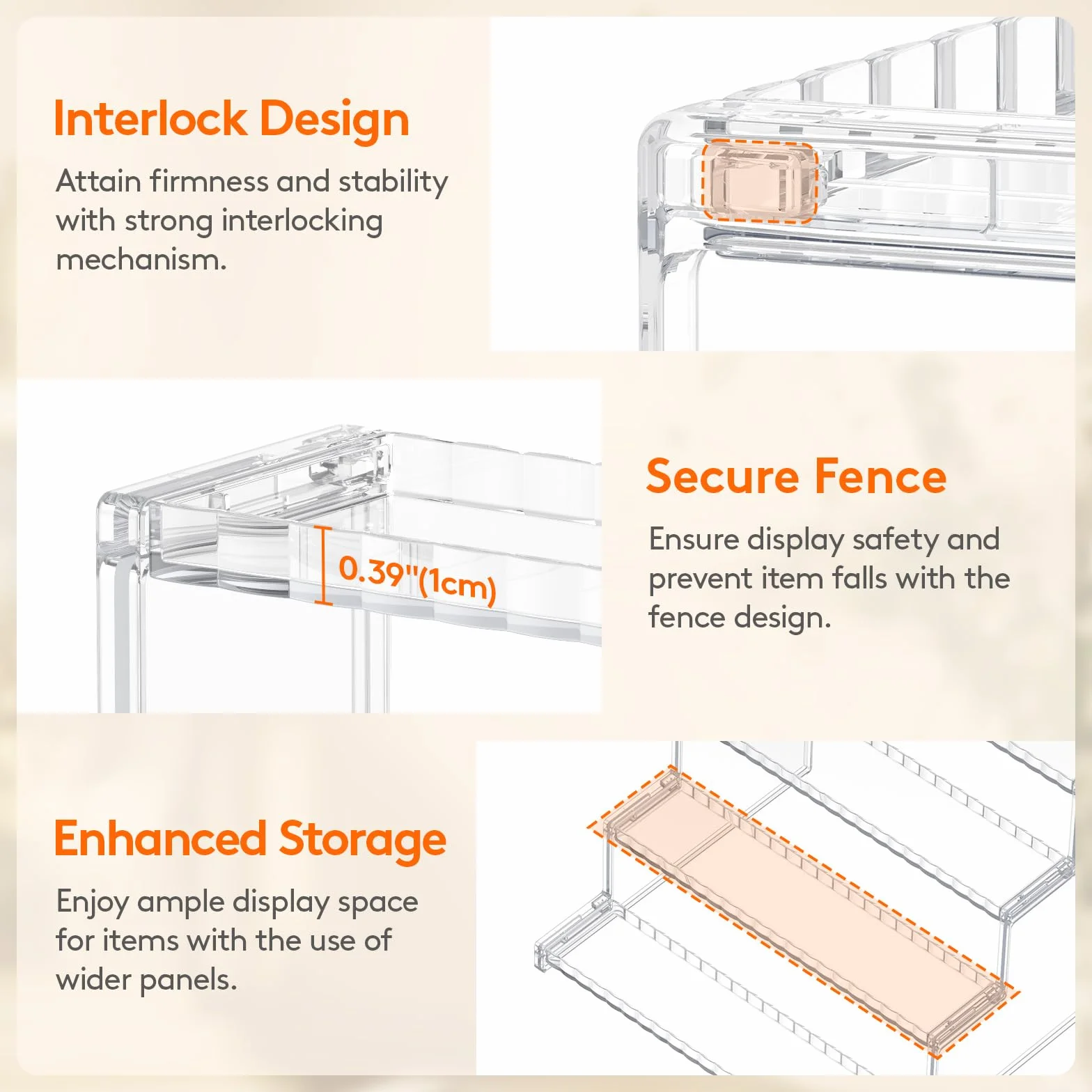 Interlock Design

Attain firmness and stability with strong interlocking mechanism.

0.39"(1cm)

Secure Fence

Ensure display safety and prevent item falls with the fence design.

Enhanced Storage

Enjoy ample display space for items with the use of wider panels.