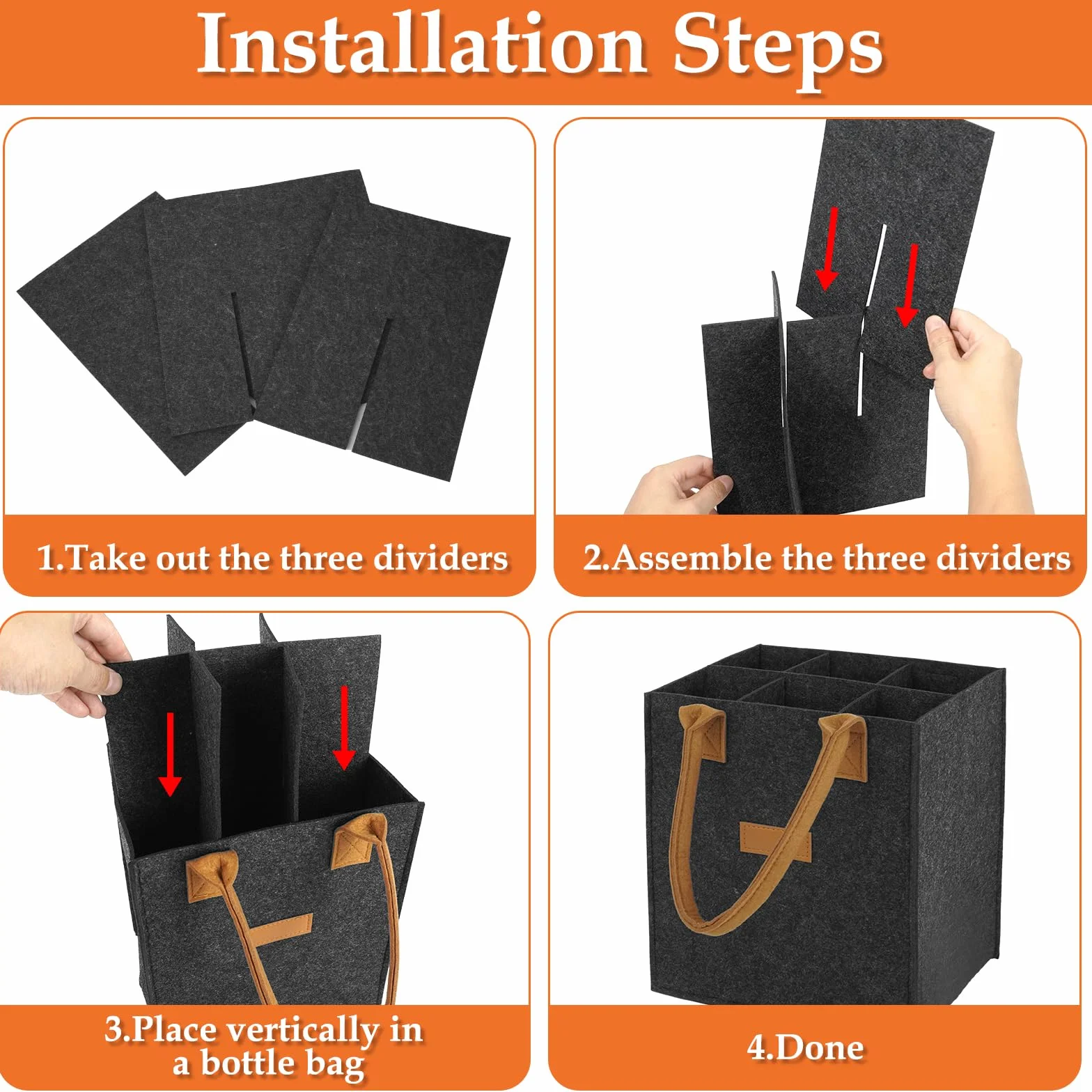 Installation Steps

1.Take out the three dividers

2.Assemble the three dividers

3.Place vertically in a bottle bag

4.Done