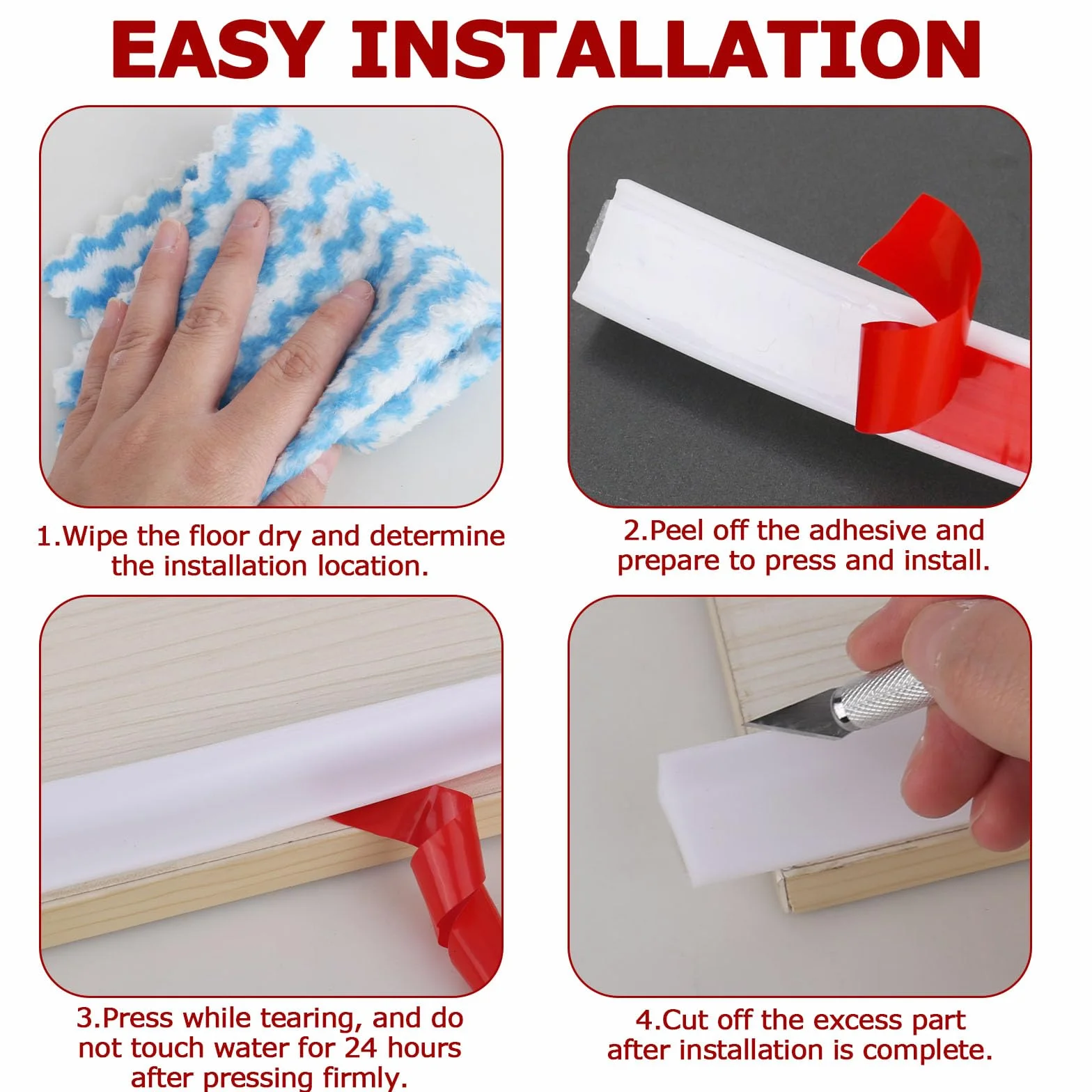 EASY INSTALLATION

1.Wipe the floor dry and determine the installation location.

2.Peel off the adhesive and prepare to press and install.

3.Press while tearing, and do not touch water for 24 hours after pressing firmly.

4.Cut off the excess part after installation is complete.