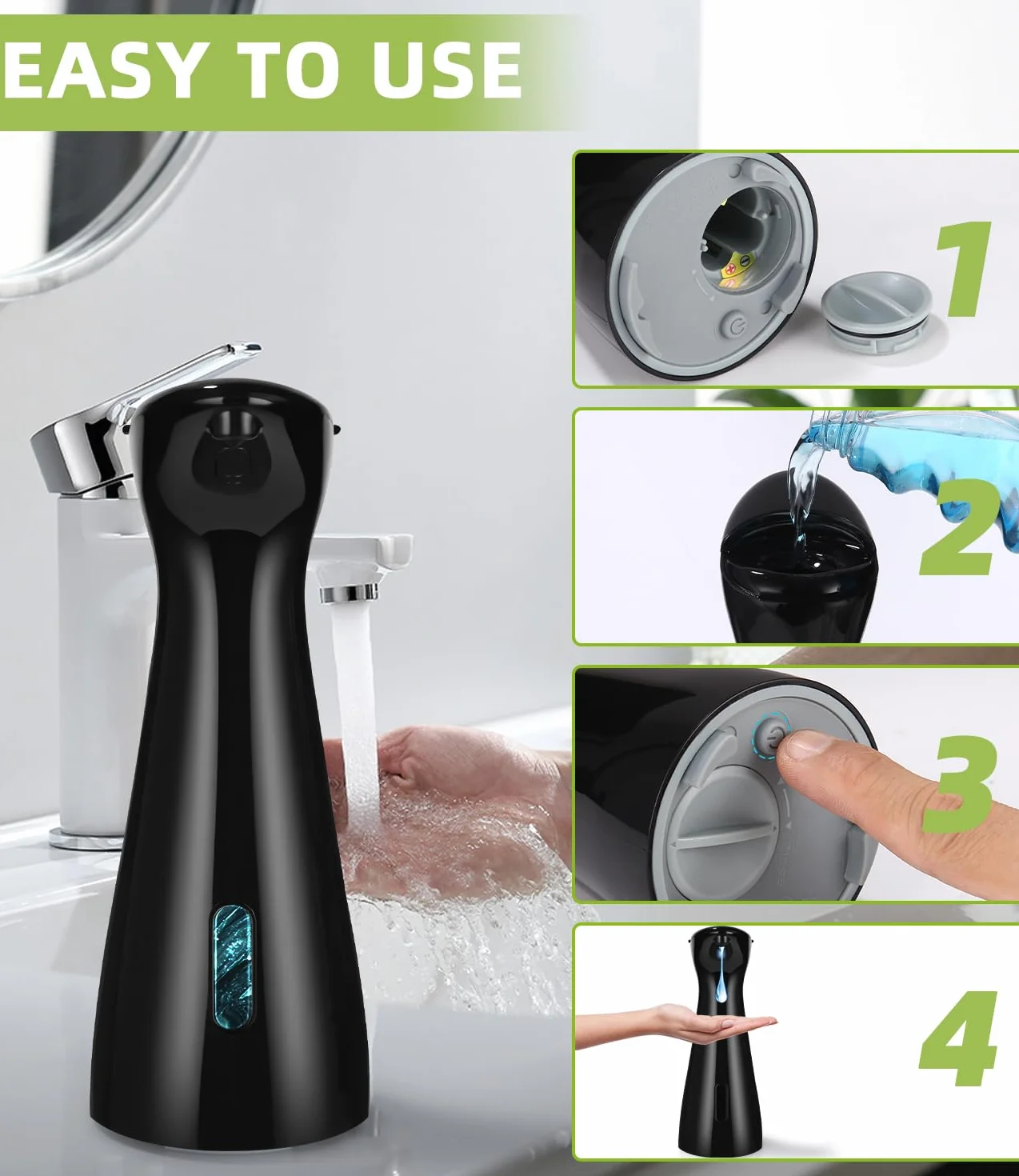 EASY TO USE

1

2

3

4