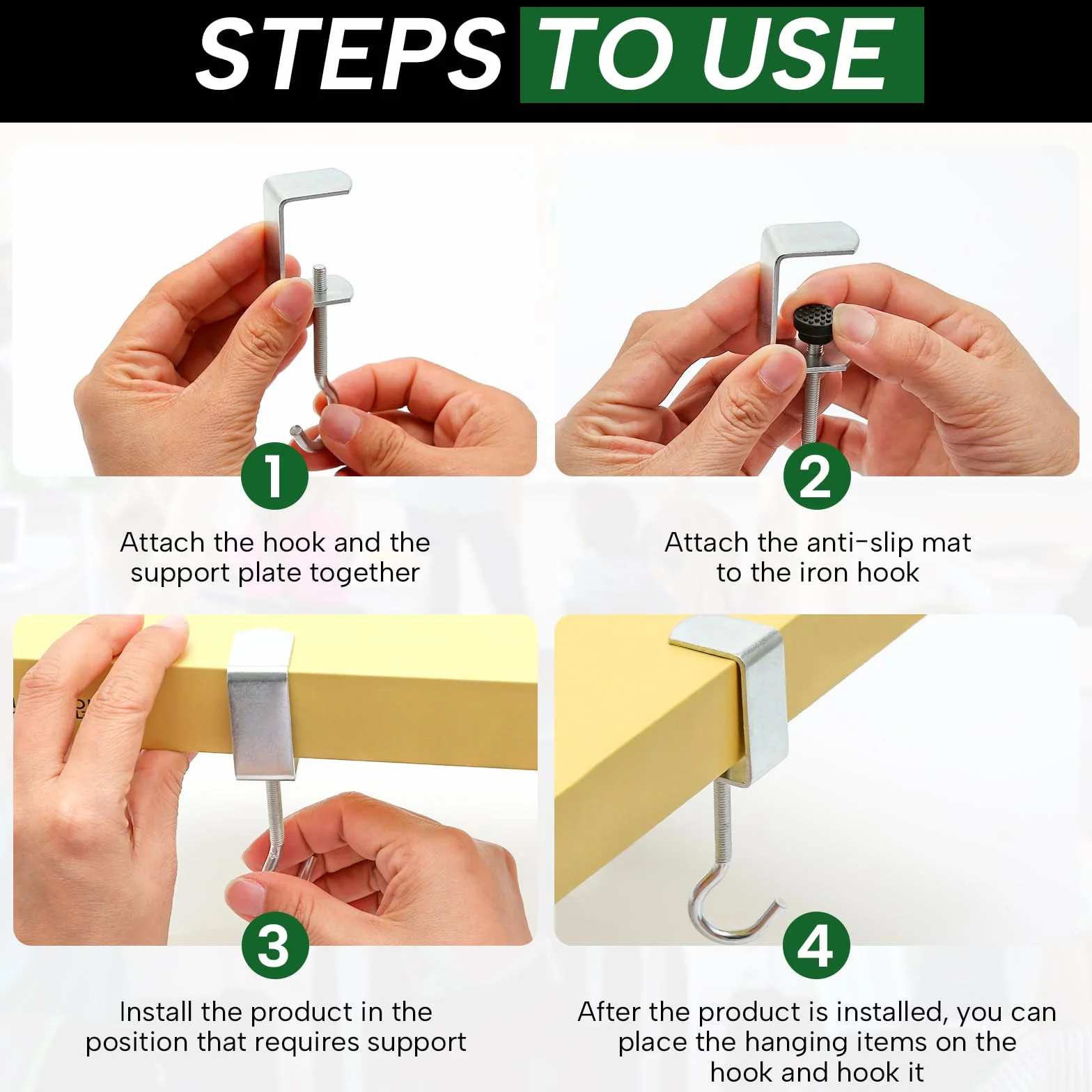 STEPS TO USE

1

Attach the hook and the support plate together

2

Attach the anti-slip mat to the iron hook

3

Install the product in the position that requires support

4

After the product is installed, you can place the hanging items on the hook and hook it