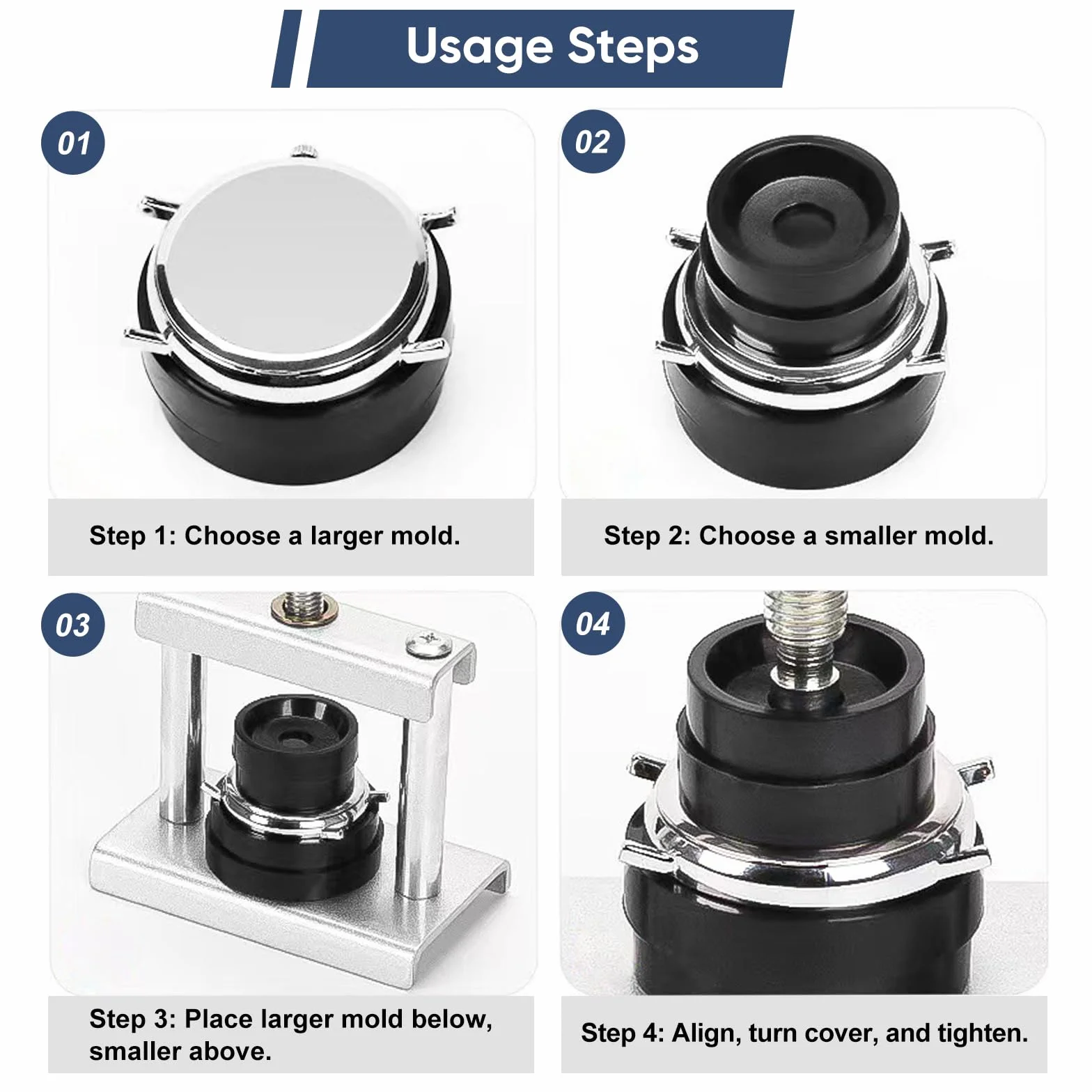 Usage Steps

01

Step 1: Choose a larger mold.

02

Step 2: Choose a smaller mold.

03

Step 3: Place larger mold below, smaller above.

04

Step 4: Align, turn cover, and tighten.