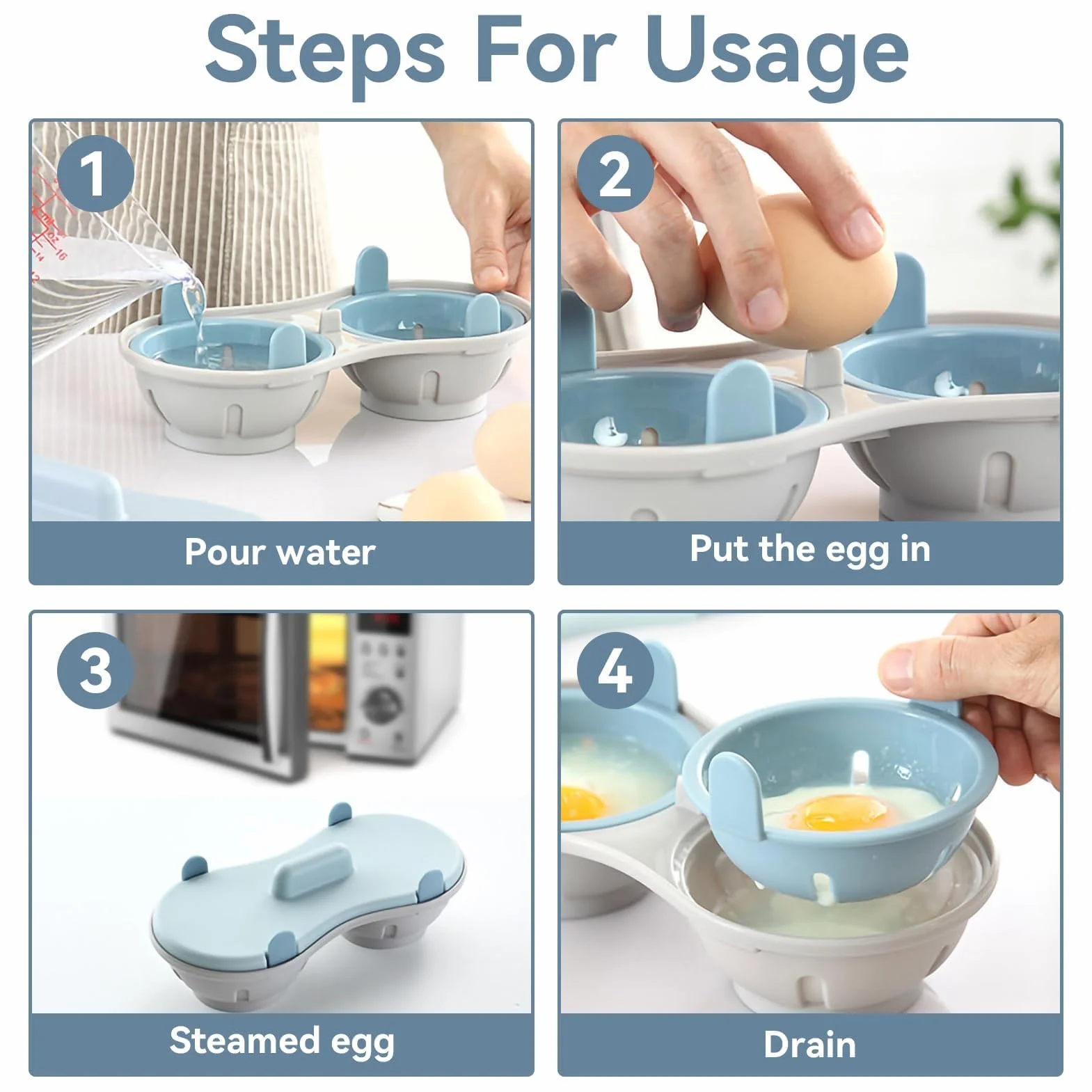 Steps For Usage

1

Pour water

2

Put the egg in

3

Steamed egg

4

Drain