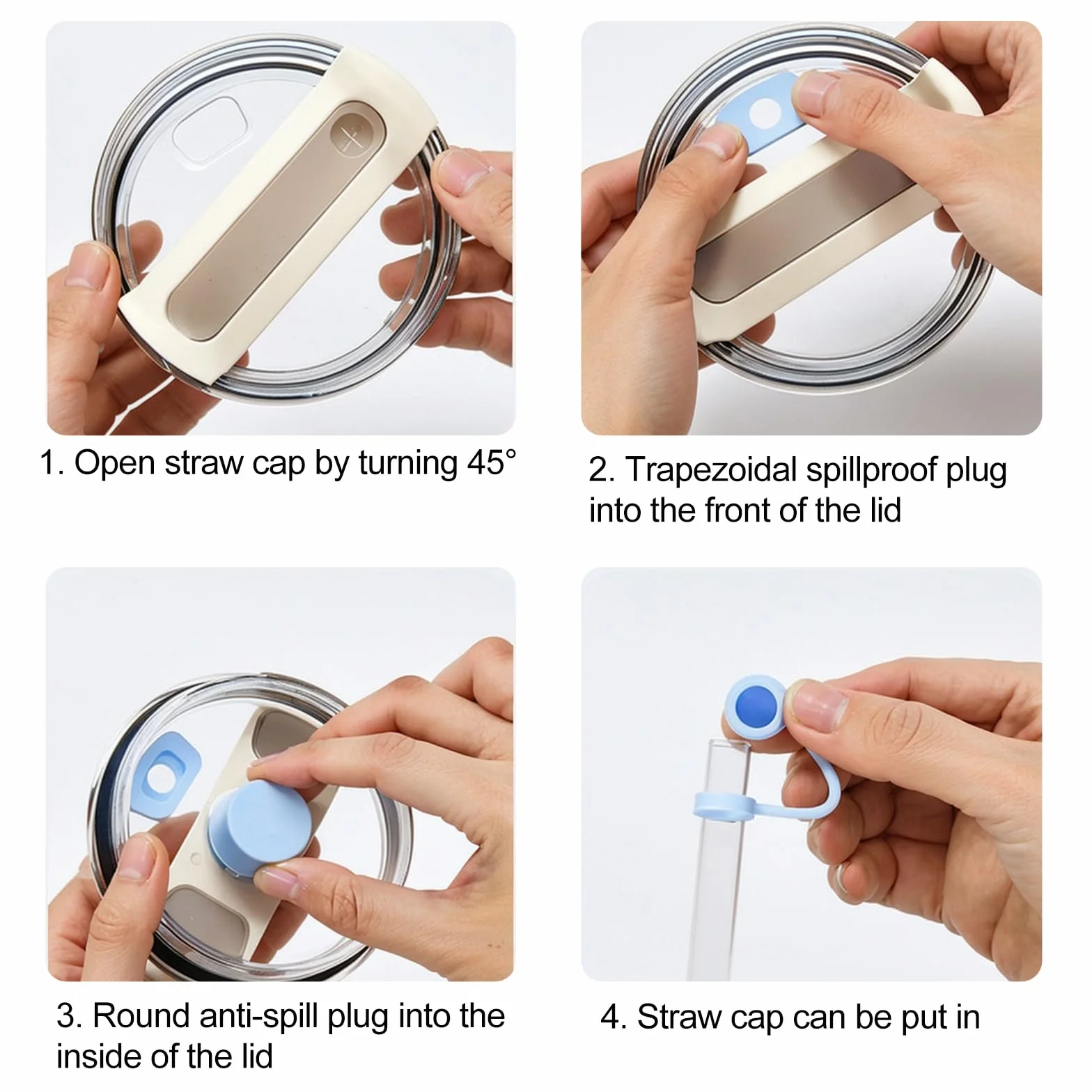 1. Open straw cap by turning 45°

2. Trapezoidal spillproof plug into the front of the lid

3. Round anti-spill plug into the inside of the lid

4. Straw cap can be put in