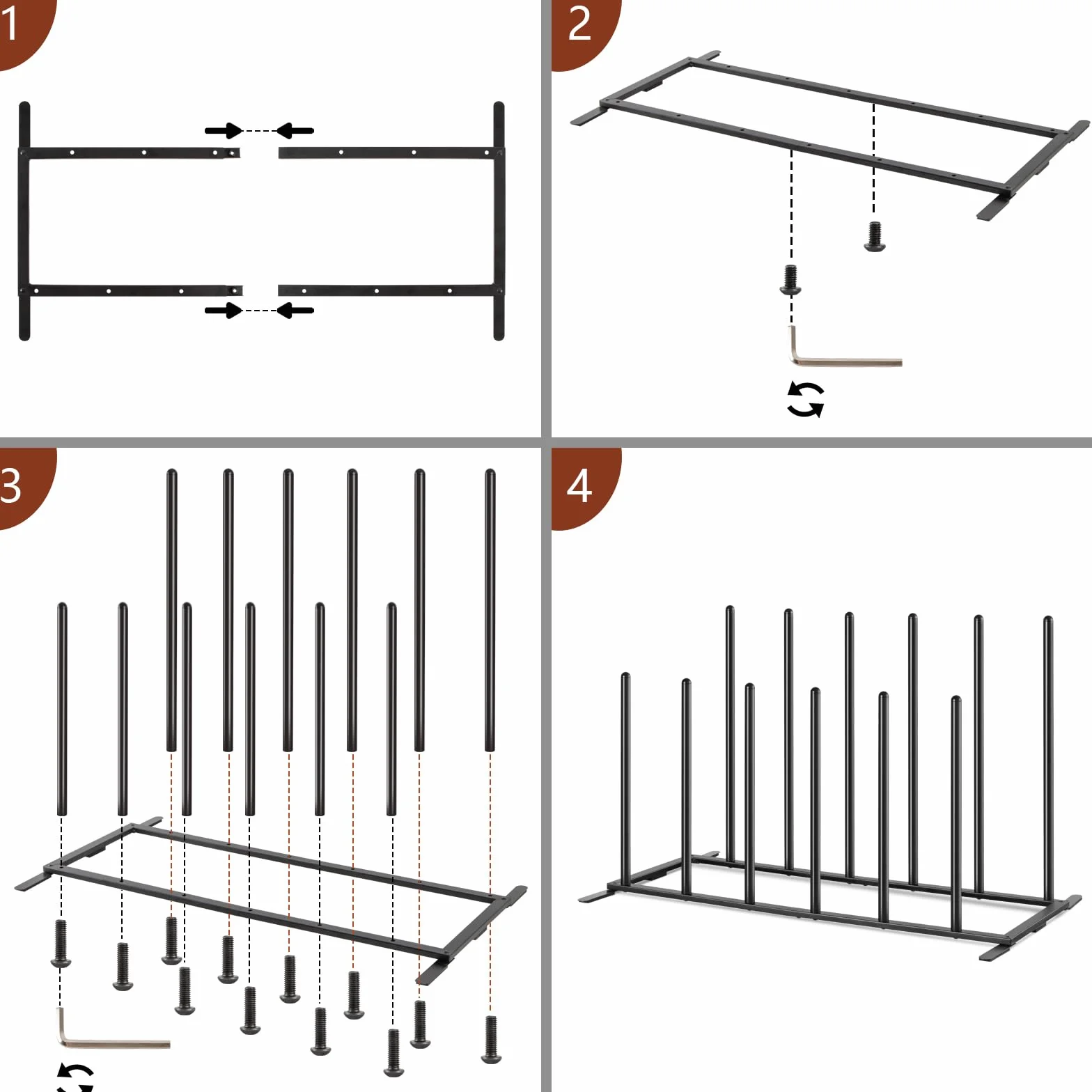 1

2

3

4