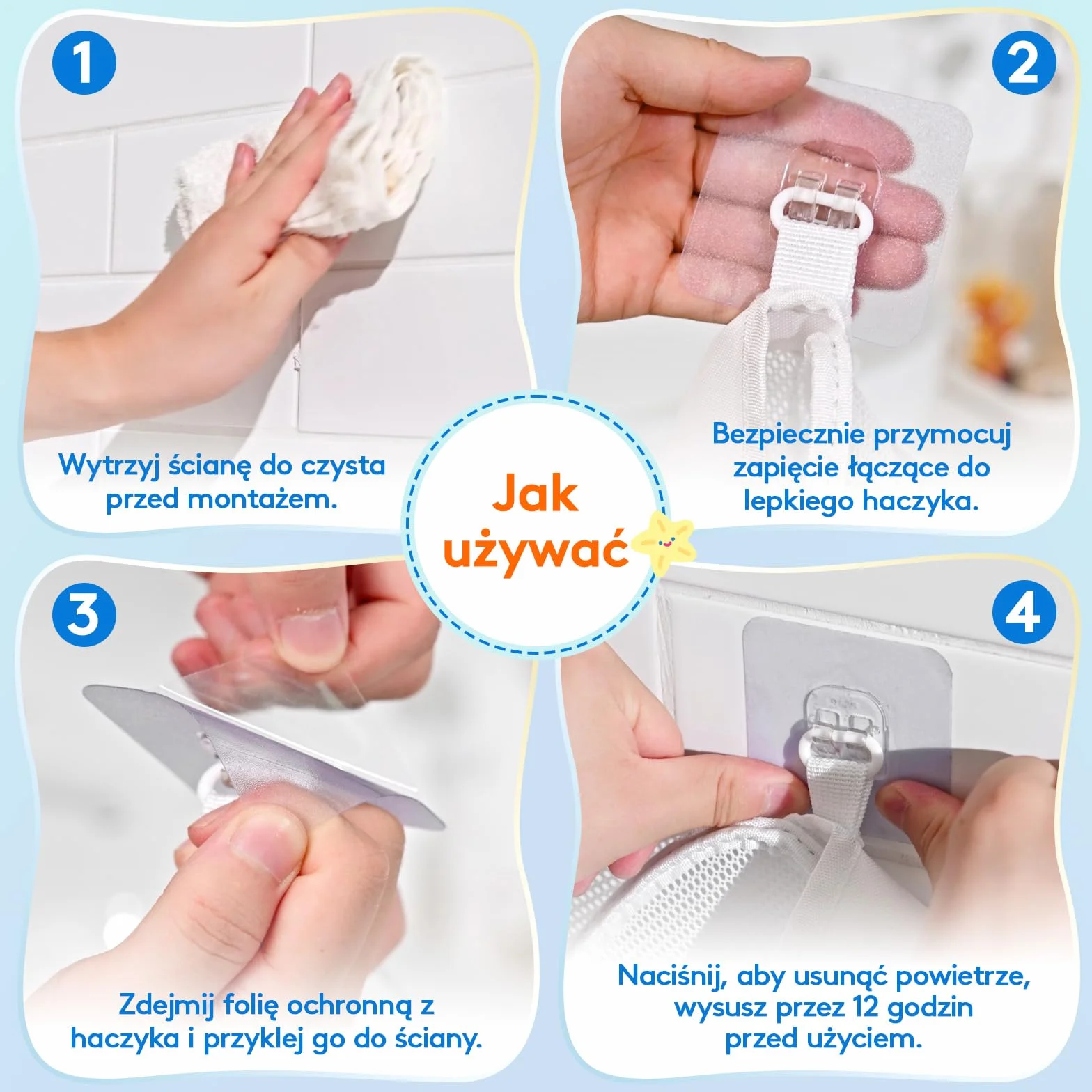 1

Wytrzyj ścianę do czysta przed montażem.

2

Bezpiecznie przymocuj zapięcie łączące do lepkiego haczyka.

Jak używać

3

Zdejmij folię ochronną z haczyka i przyklej go do ściany.

4

Naciśnij, aby usunąć powietrze, wysusz przez 12 godzin przed użyciem.