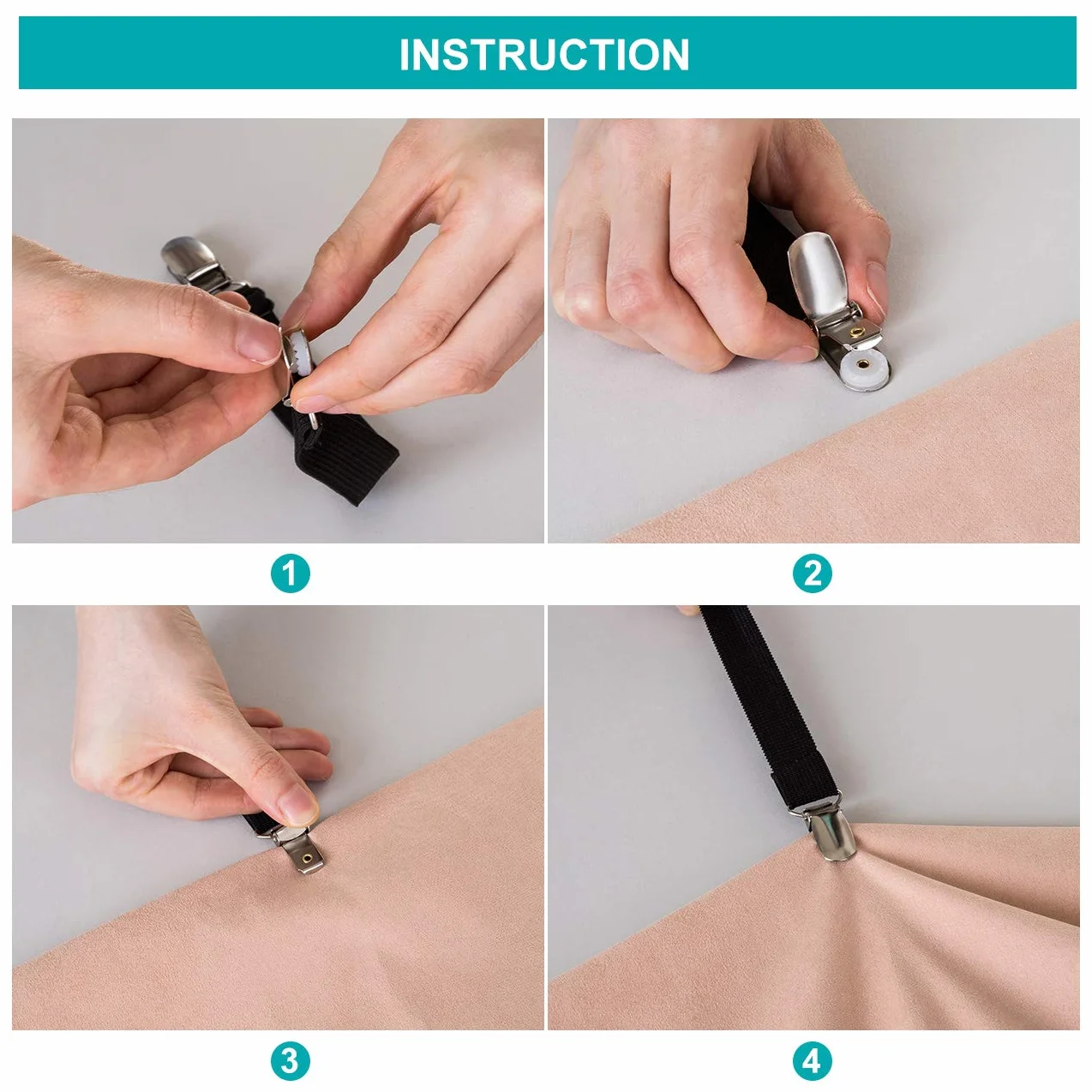 INSTRUCTION

1

2

3

4