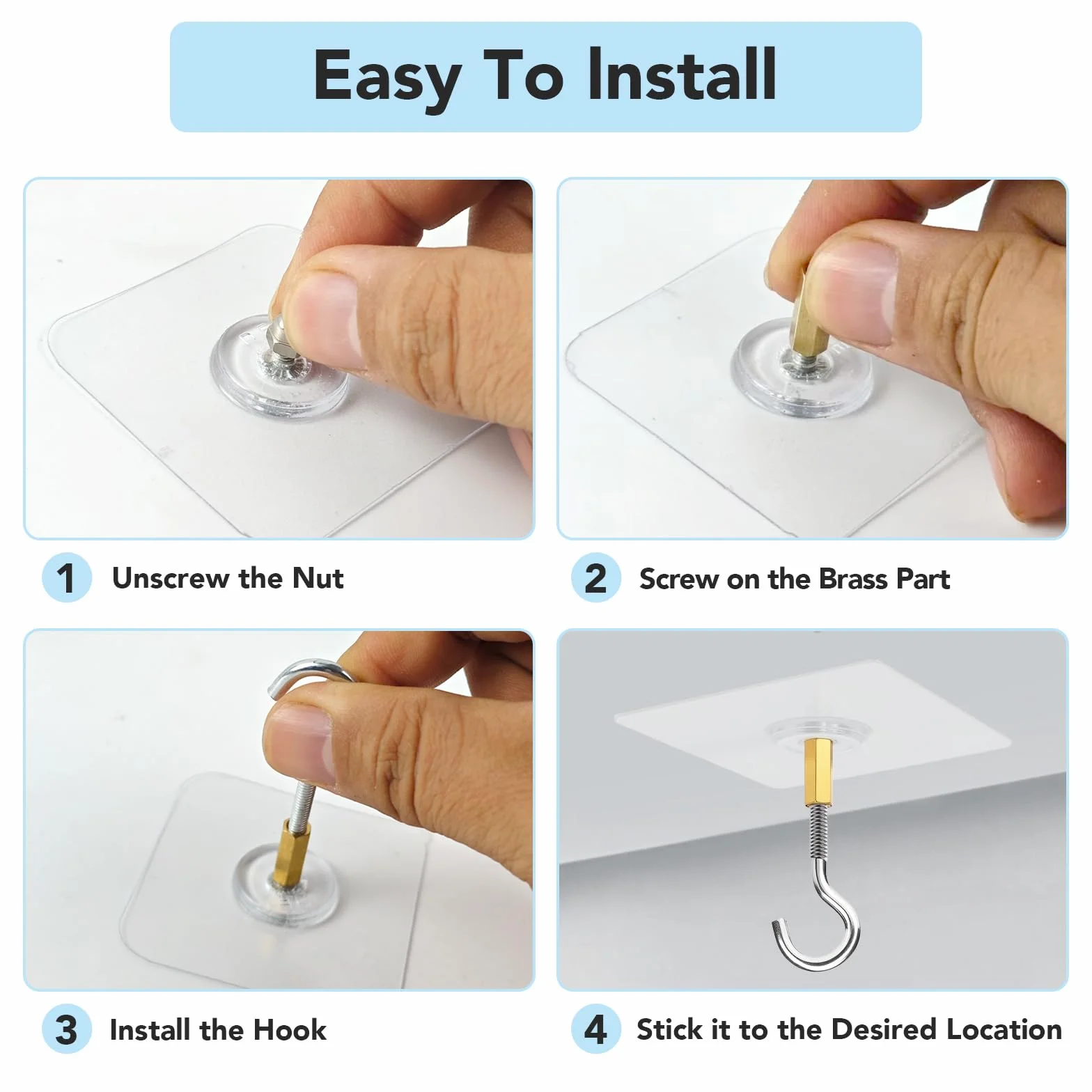 Easy To Install

1 Unscrew the Nut

2 Screw on the Brass Part

3 Install the Hook

4 Stick it to the Desired Location