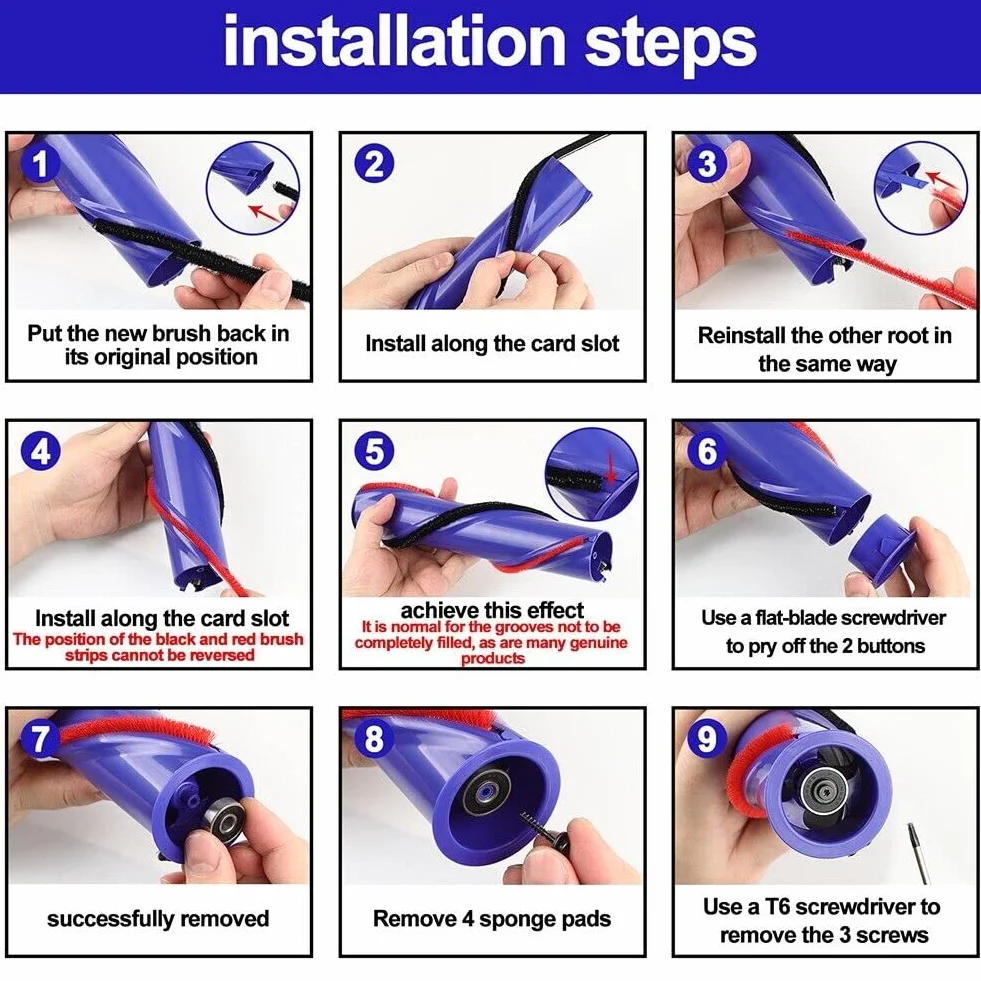 installation steps

1

Put the new brush back in its original position

2

Install along the card slot

3

Reinstall the other root in the same way

4

Install along the card slot

The position of the black and red brush strips cannot be reversed

5

achieve this effect

It is normal for the grooves not to be completely filled, as are many genuine products

6

Use a flat-blade screwdriver to pry off the 2 buttons

7

successfully removed

8

Remove 4 sponge pads

9

Use a T6 screwdriver to remove the 3 screws