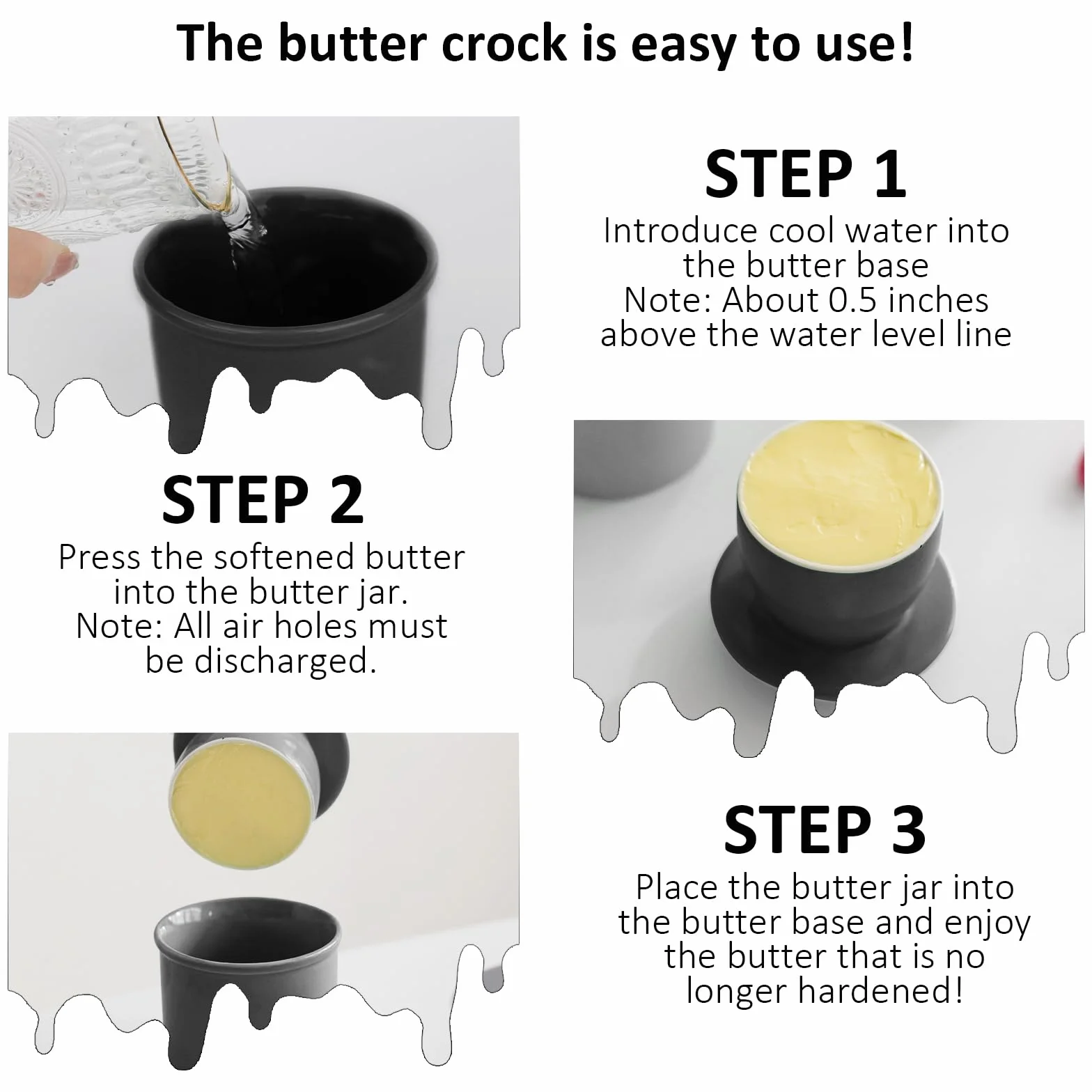 The butter crock is easy to use!

STEP 1
Introduce cool water into the butter base
Note: About 0.5 inches above the water level line

STEP 2
Press the softened butter into the butter jar.
Note: All air holes must be discharged.

STEP 3
Place the butter jar into the butter base and enjoy the butter that is no longer hardened!