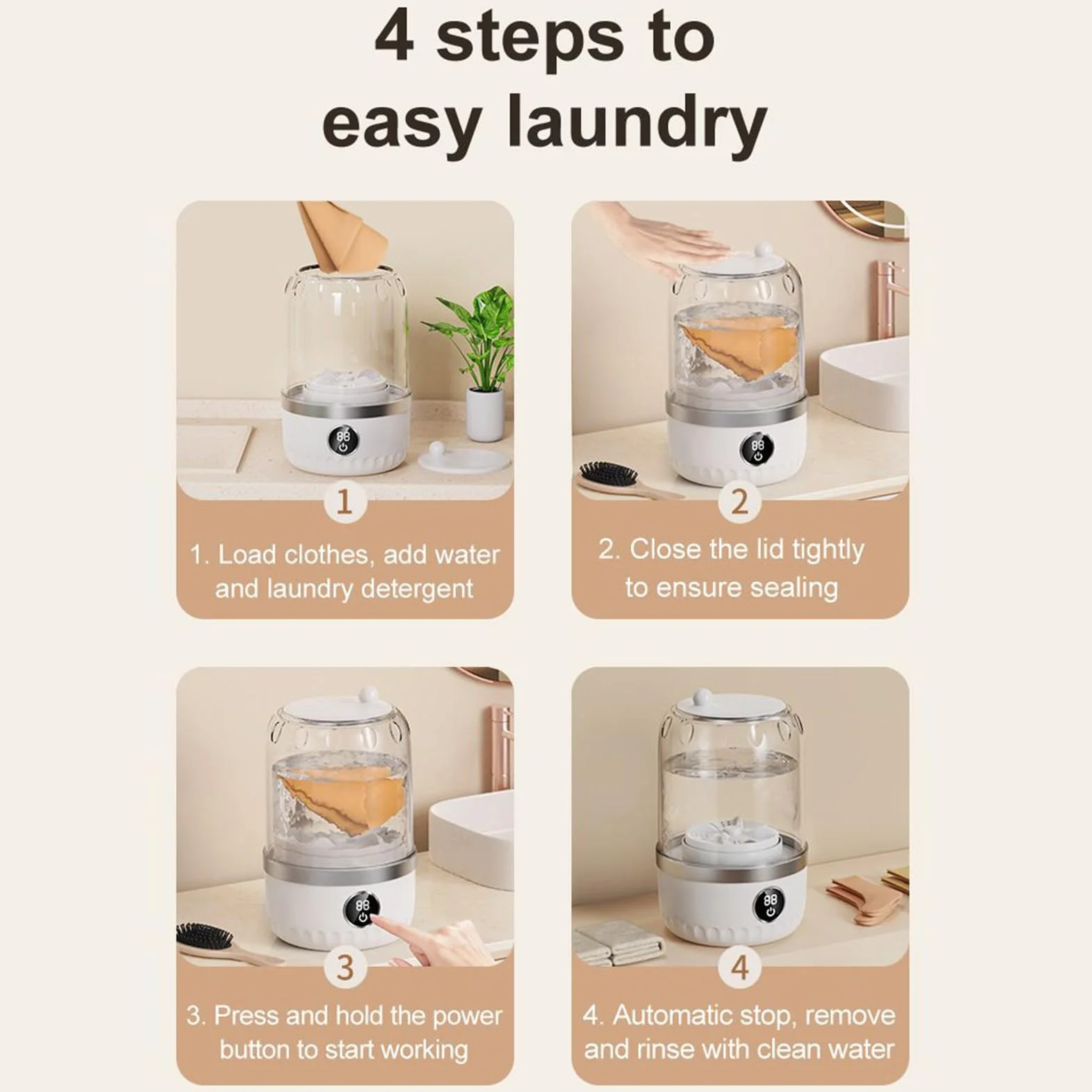 4 steps to easy laundry

88

1

1. Load clothes, add water and laundry detergent

88

2

2. Close the lid tightly to ensure sealing

88

3

3. Press and hold the power button to start working

88

4

4. Automatic stop, remove and rinse with clean water