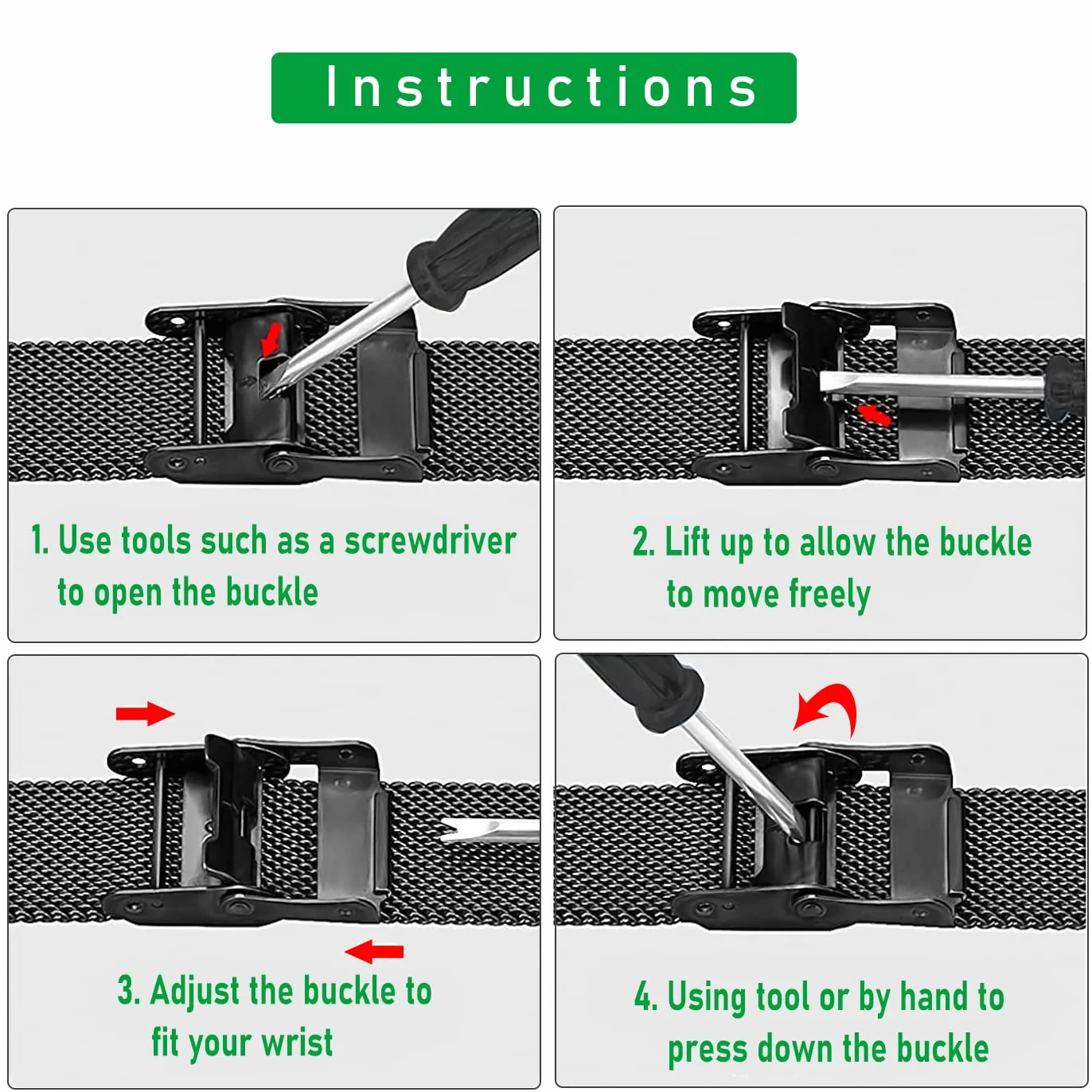 Instructions

1. Use tools such as a screwdriver to open the buckle

2. Lift up to allow the buckle to move freely

3. Adjust the buckle to fit your wrist

4. Using tool or by hand to press down the buckle