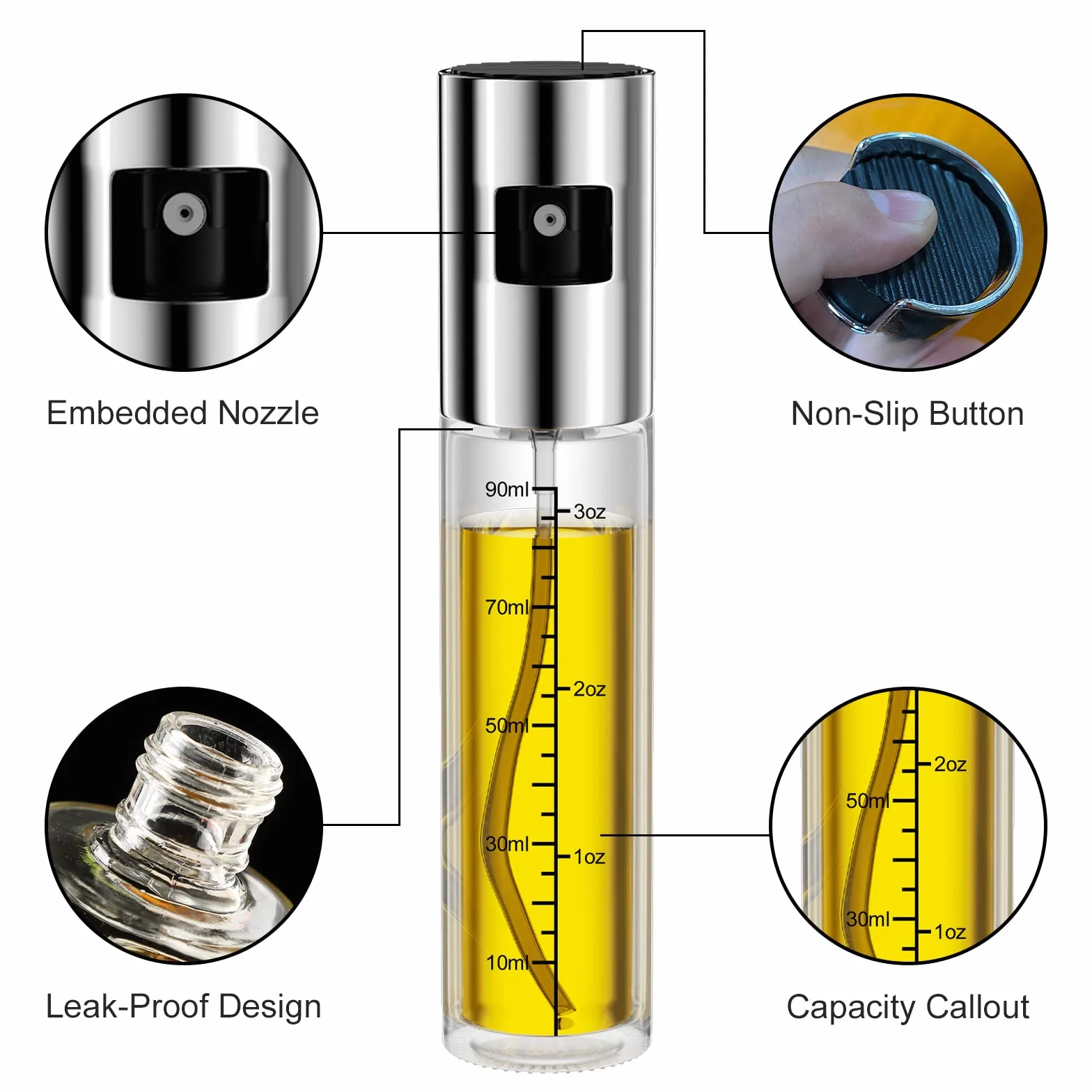 Embedded Nozzle

Non-Slip Button

90ml
3oz
70ml
2oz
50ml
30ml
1oz
10ml

2oz
50ml
30ml
1oz

Leak-Proof Design

Capacity Callout