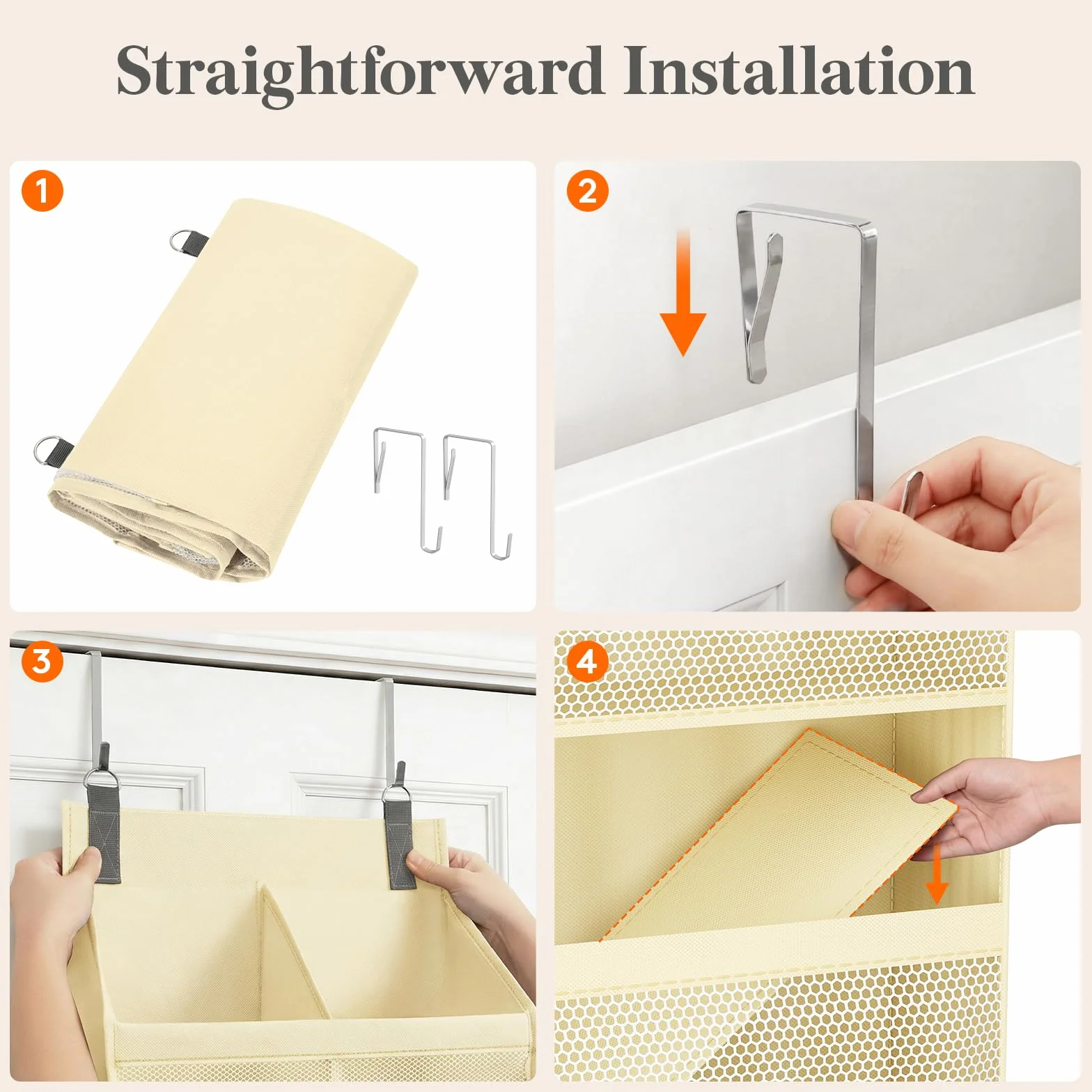 Straightforward Installation

1

2

3

4