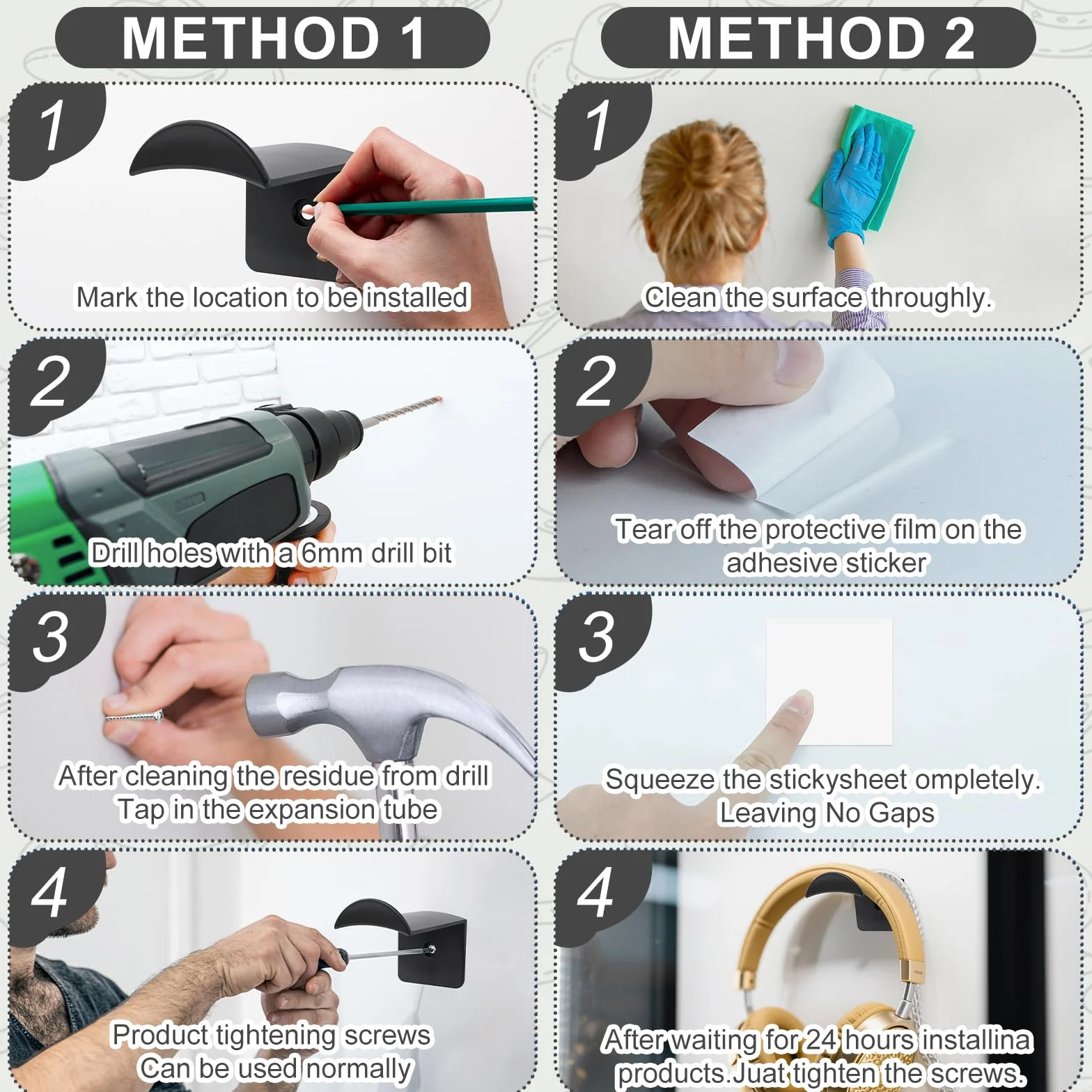 METHOD 1

1
Mark the location to be installed

2
Drill holes with a 6mm drill bit

3
After cleaning the residue from drill Tap in the expansion tube

4
Product tightening screws Can be used normally

METHOD 2

1
Clean the surface throughly.

2
Tear off the protective film on the adhesive sticker

3
Squeeze the stickysheet ompletely. Leaving No Gaps

4
After waiting for 24 hours installina products.Juat tighten the screws.