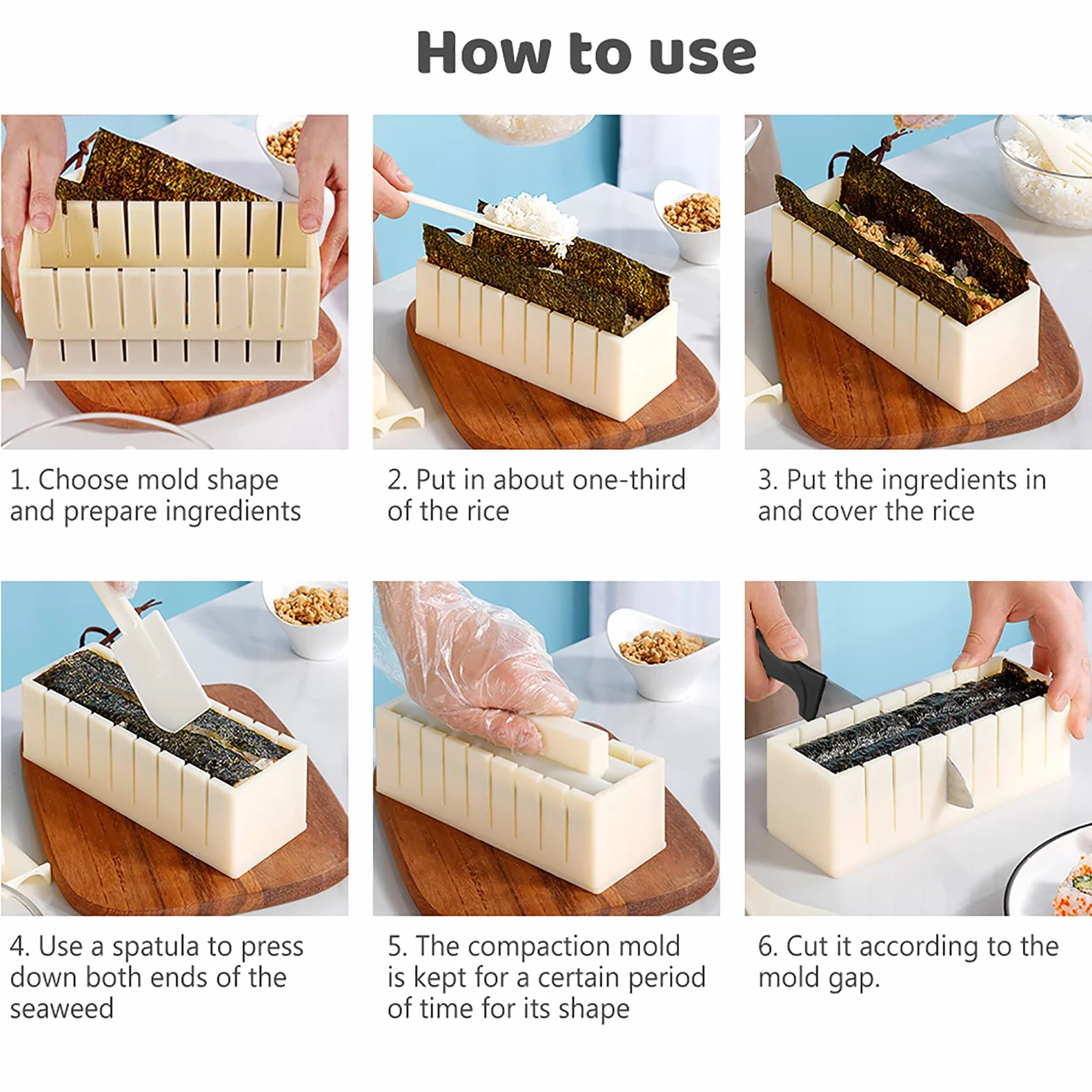 How to use

1. Choose mold shape and prepare ingredients

2. Put in about one-third of the rice

3. Put the ingredients in and cover the rice

4. Use a spatula to press down both ends of the seaweed

5. The compaction mold is kept for a certain period of time for its shape

6. Cut it according to the mold gap.