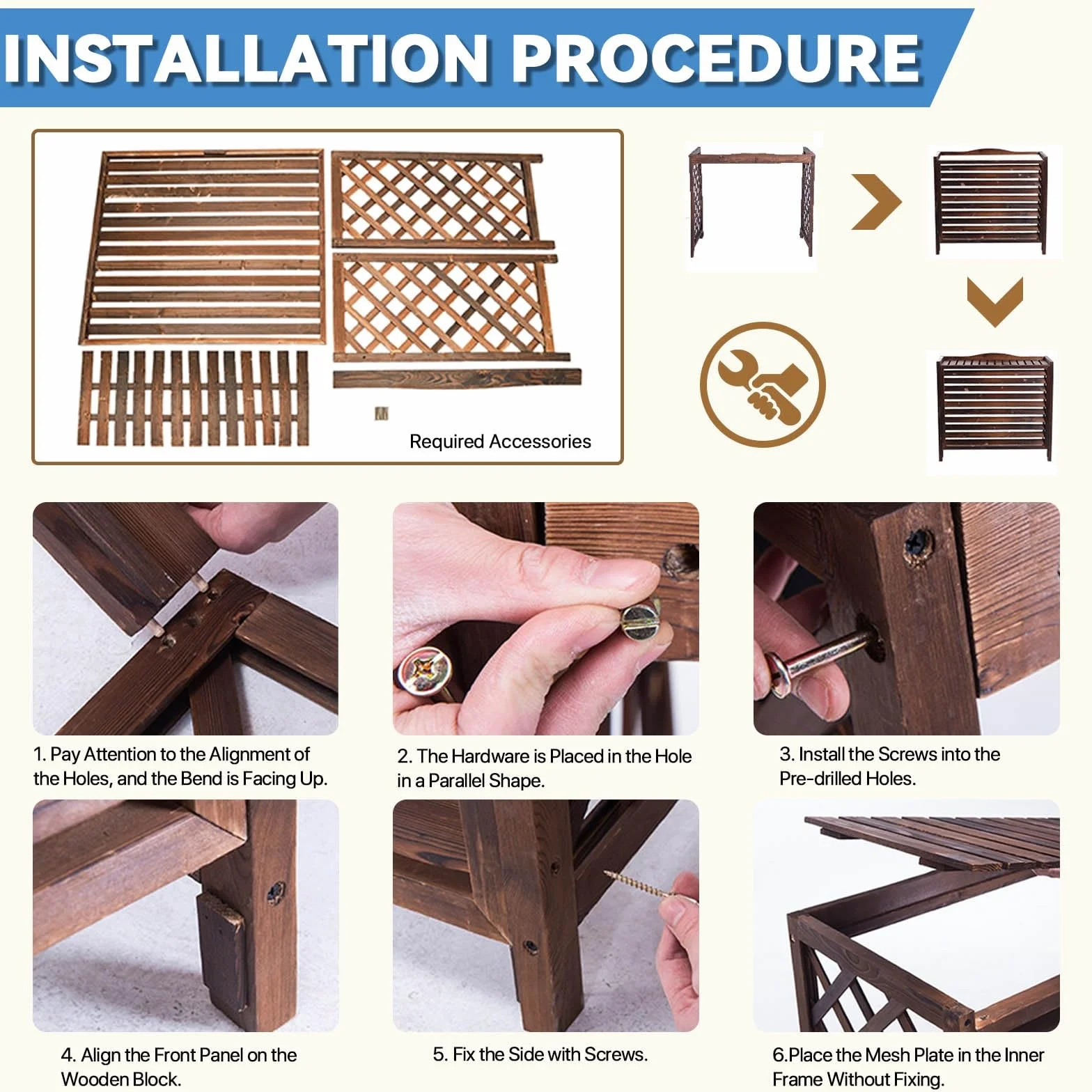 INSTALLATION PROCEDURE

Required Accessories

1. Pay Attention to the Alignment of the Holes, and the Bend is Facing Up.

2. The Hardware is Placed in the Hole in a Parallel Shape.

3. Install the Screws into the Pre-drilled Holes.

4. Align the Front Panel on the Wooden Block.

5. Fix the Side with Screws.

6.Place the Mesh Plate in the Inner Frame Without Fixing.