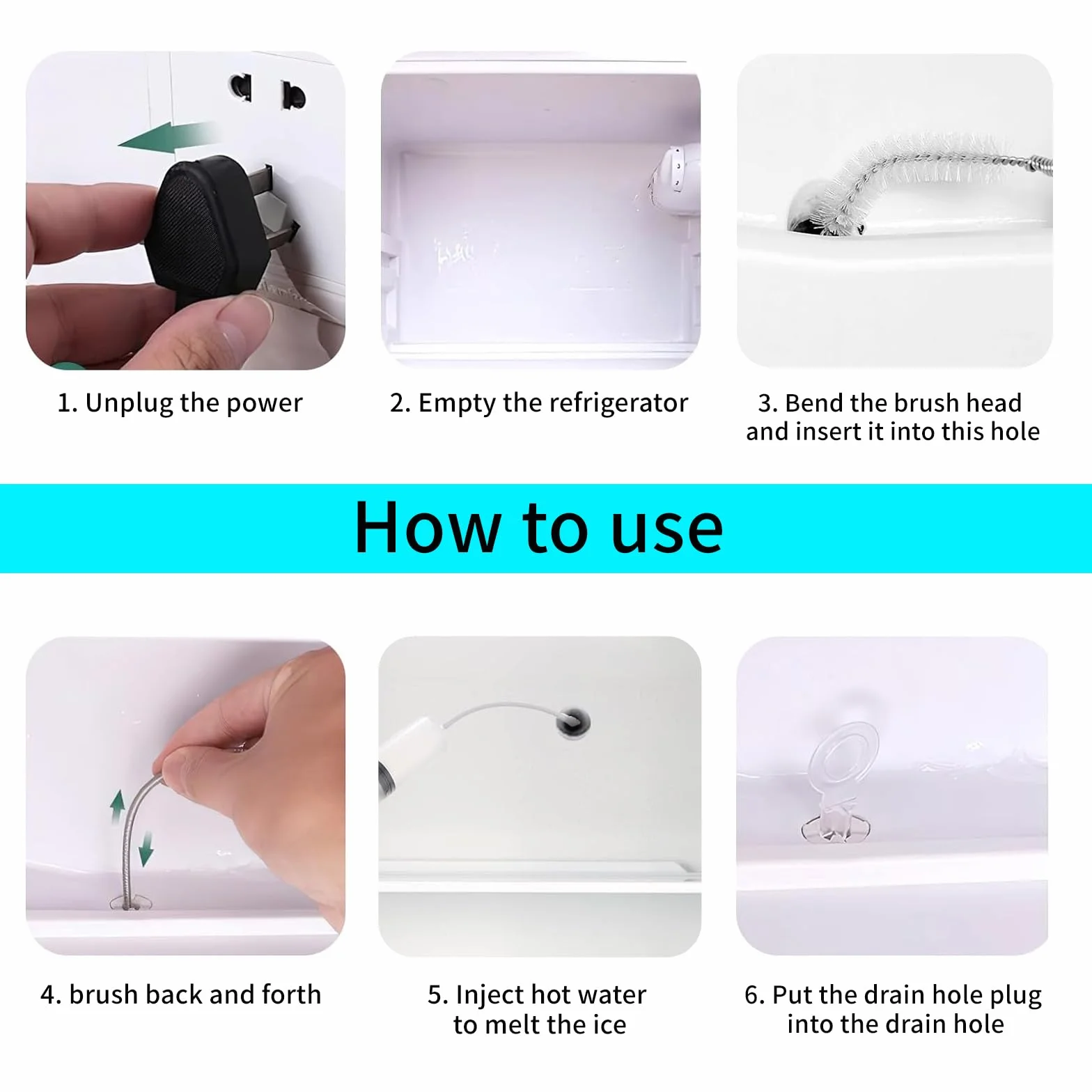 1. Unplug the power

2. Empty the refrigerator

3. Bend the brush head and insert it into this hole

How to use

4. brush back and forth

5. Inject hot water to melt the ice

6. Put the drain hole plug into the drain hole