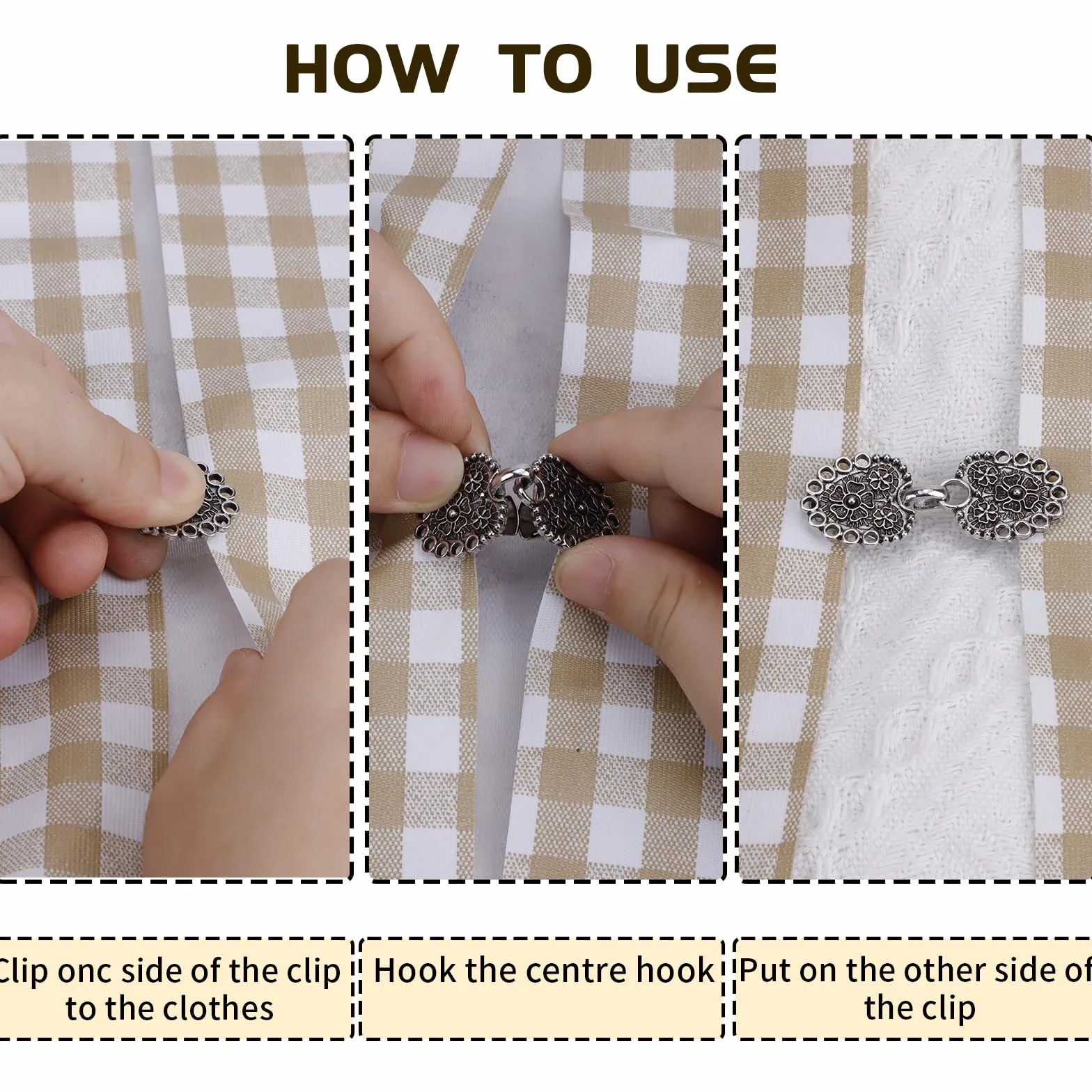 HOW TO USE

Clip onc side of the clip to the clothes

Hook the centre hook

Put on the other side of the clip