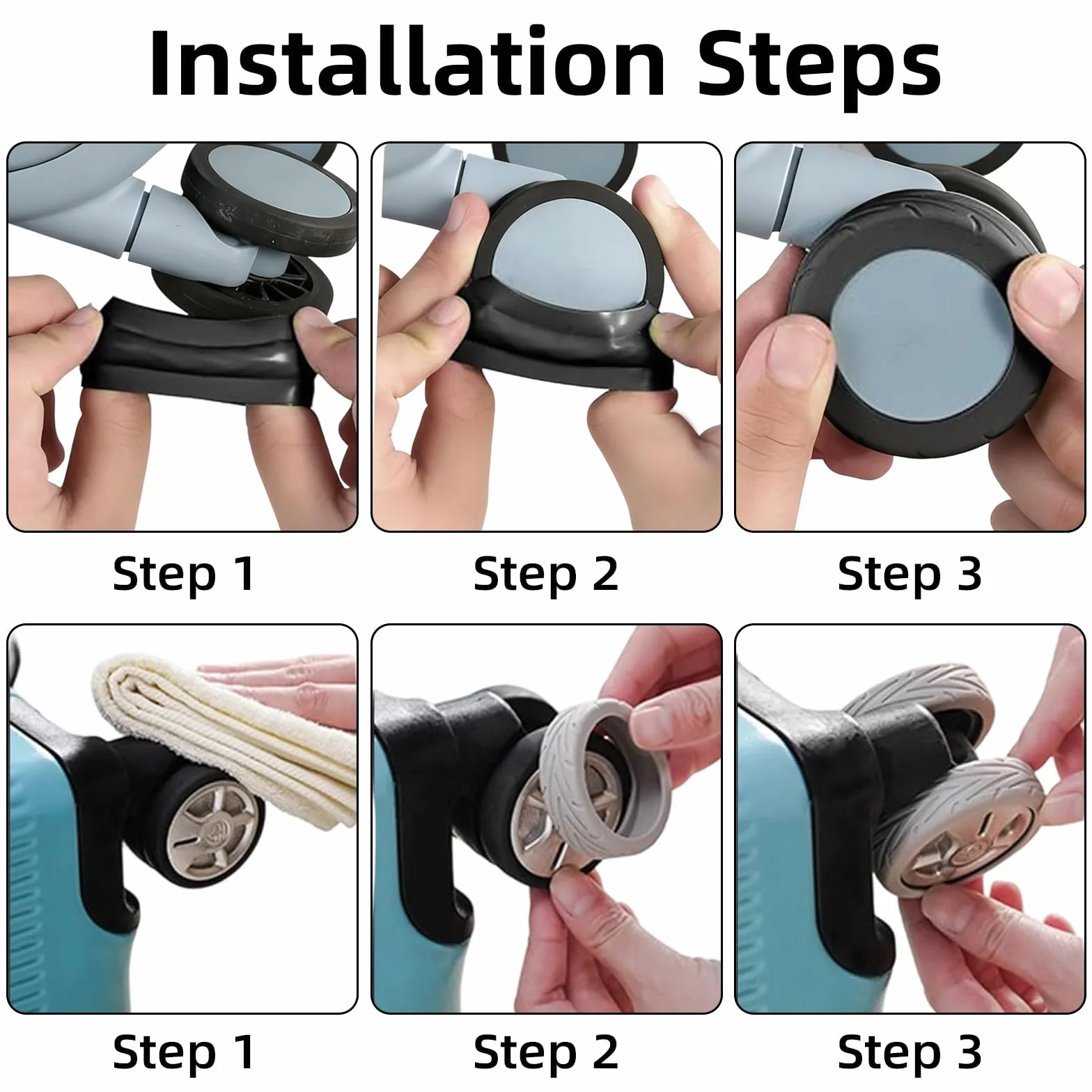 Installation Steps

Step 1

Step 2

Step 3

Step 1

Step 2

Step 3