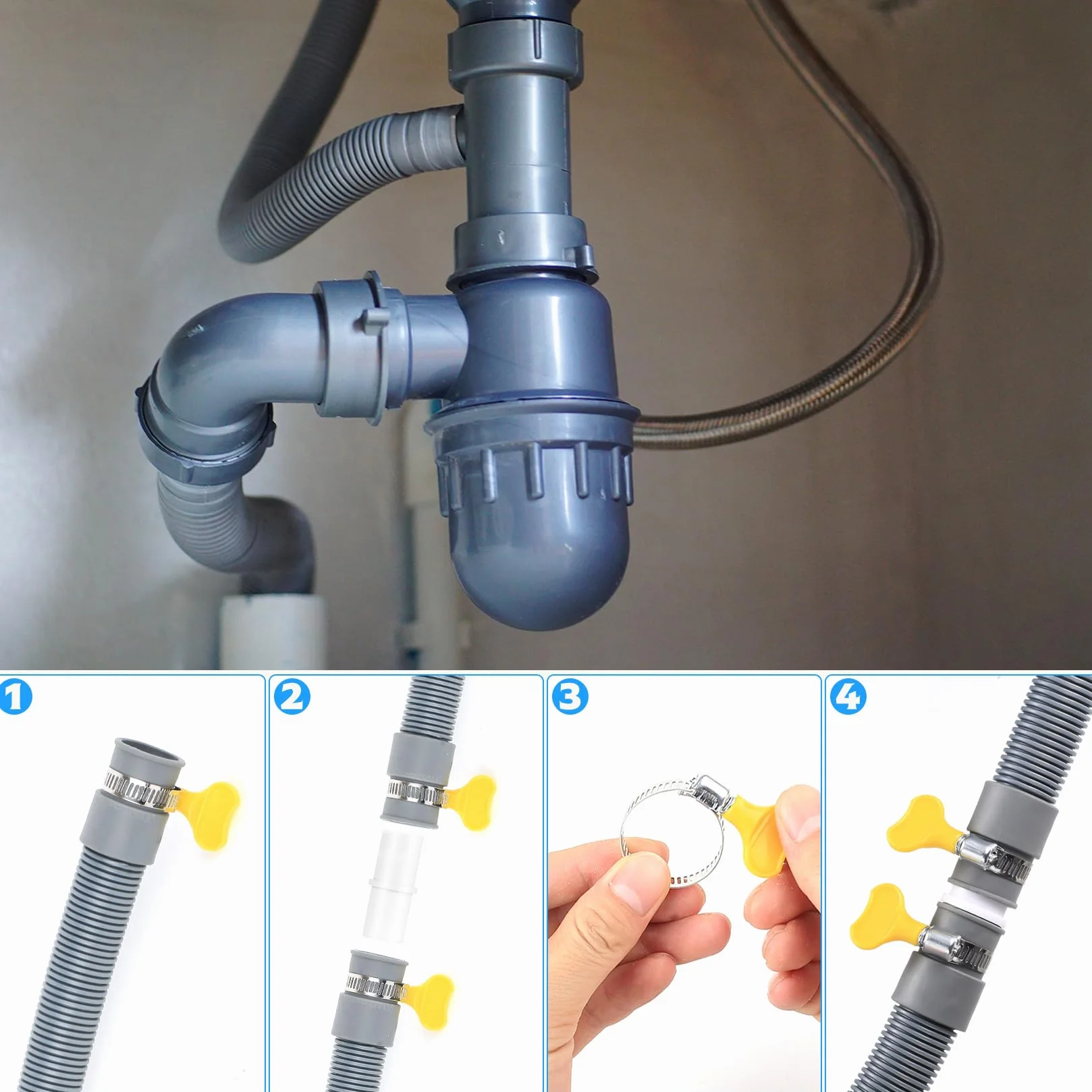 1
2
3
4