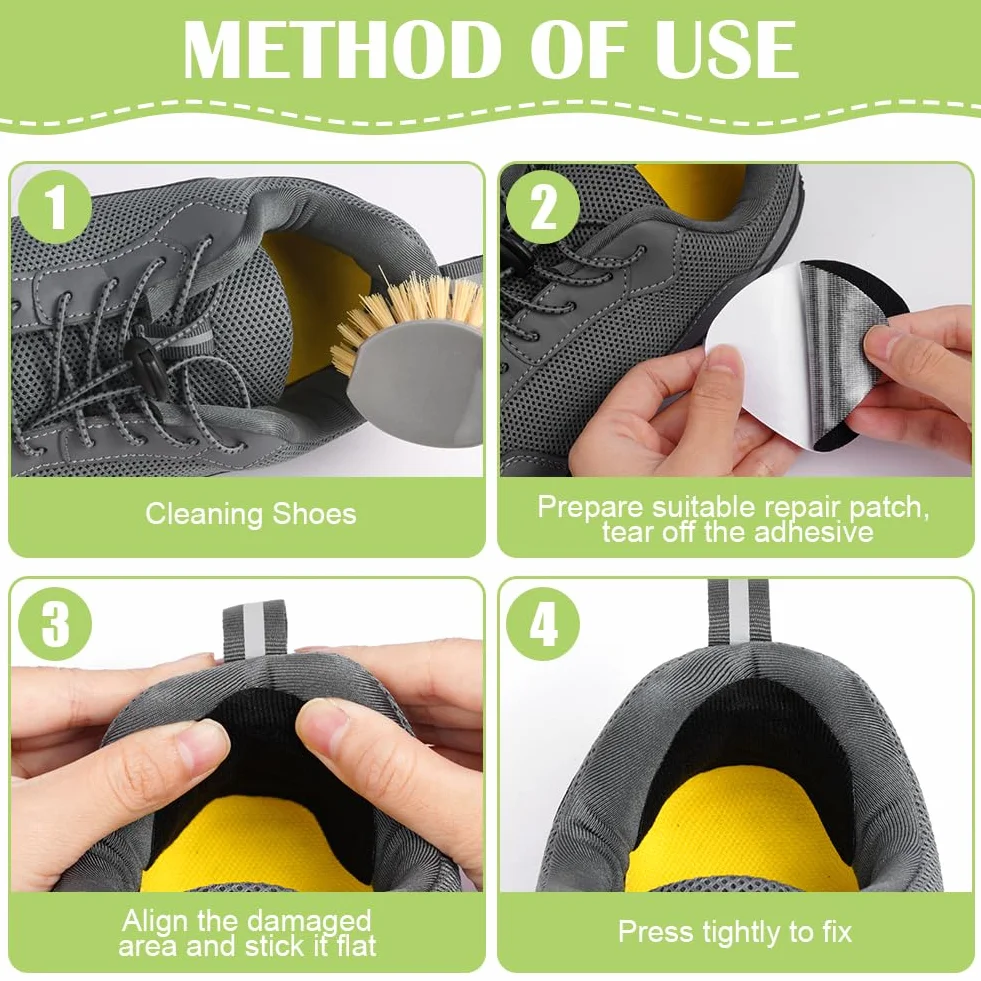 METHOD OF USE

1

Cleaning Shoes

2

Prepare suitable repair patch, tear off the adhesive

3

Align the damaged area and stick it flat

4

Press tightly to fix