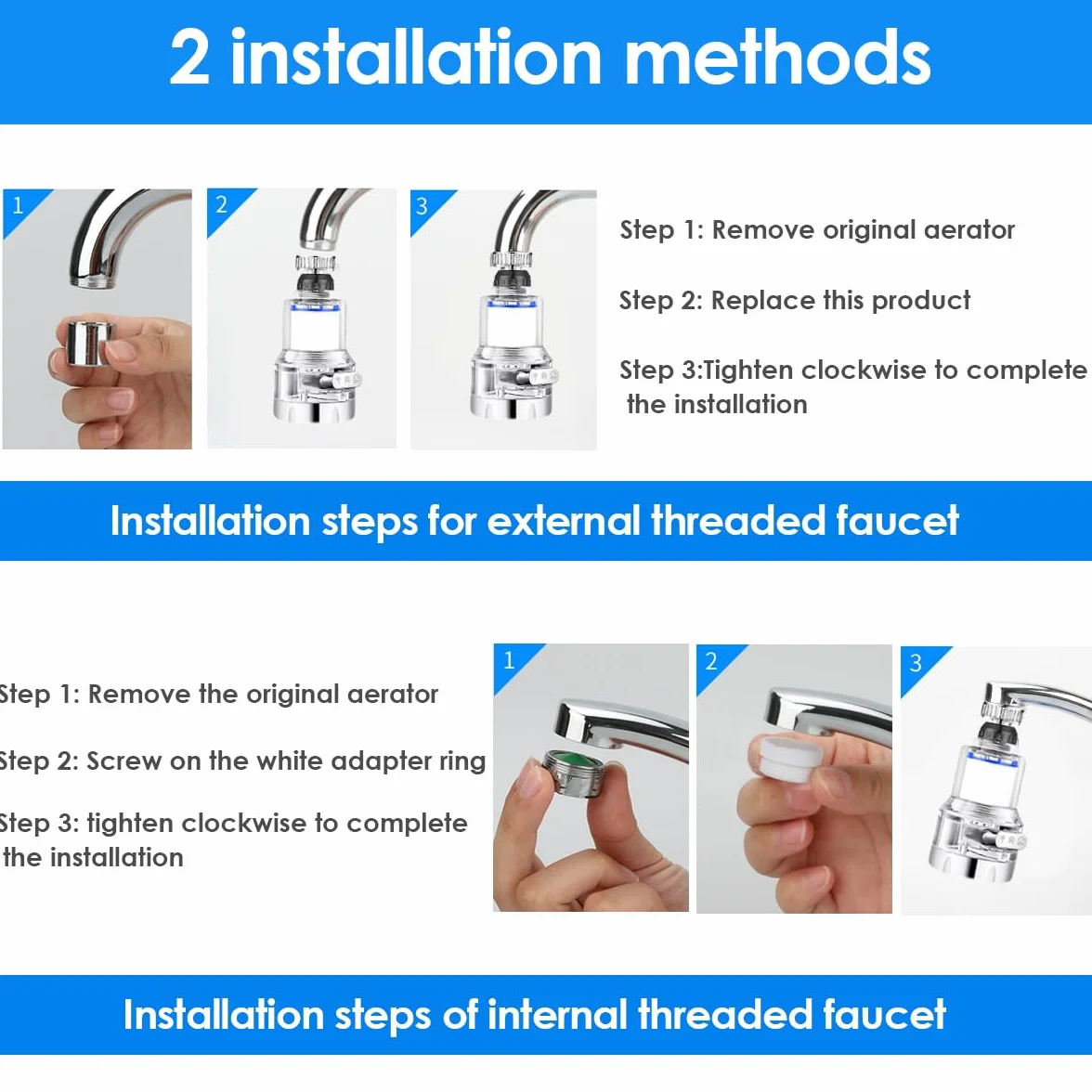 2 installation methods

1

2

3

Step 1: Remove original aerator

Step 2: Replace this product

Step 3:Tighten clockwise to complete the installation

Installation steps for external threaded faucet

Step 1: Remove the original aerator

Step 2: Screw on the white adapter ring

Step 3: tighten clockwise to complete the installation

1

2

3

Installation steps of internal threaded faucet