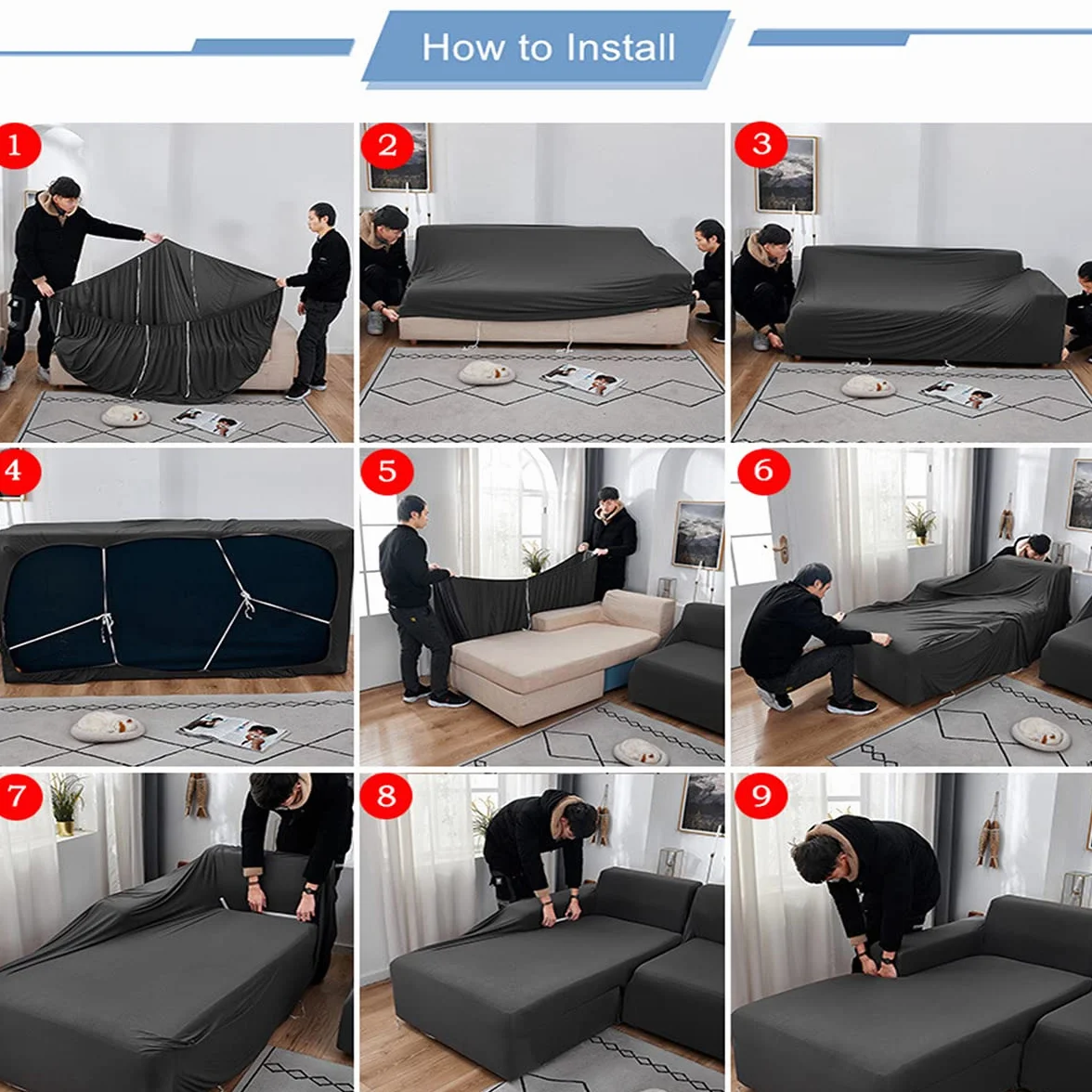 How to Install

1

2

3

4

5

6

7

8

9