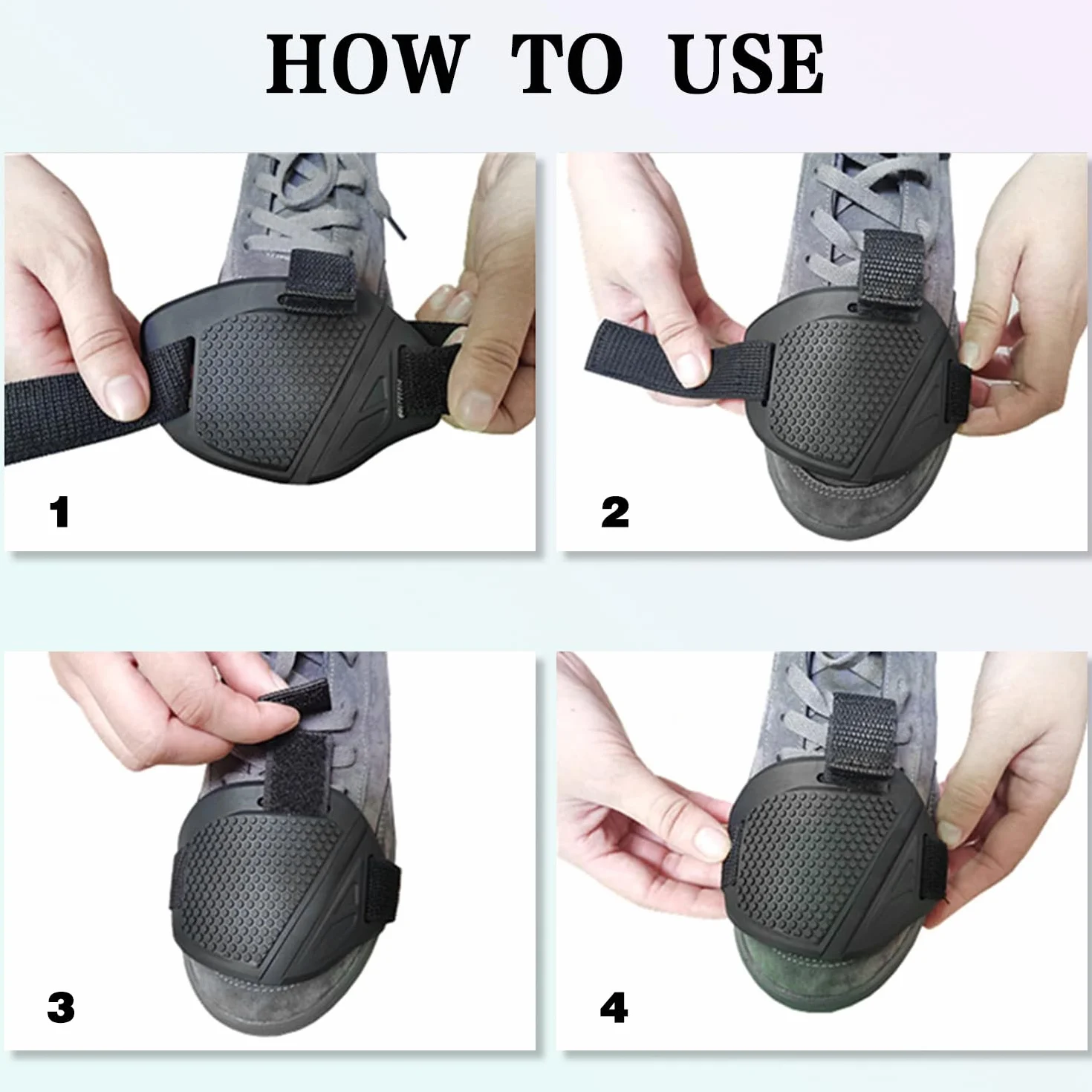 HOW TO USE

1

2

3

4