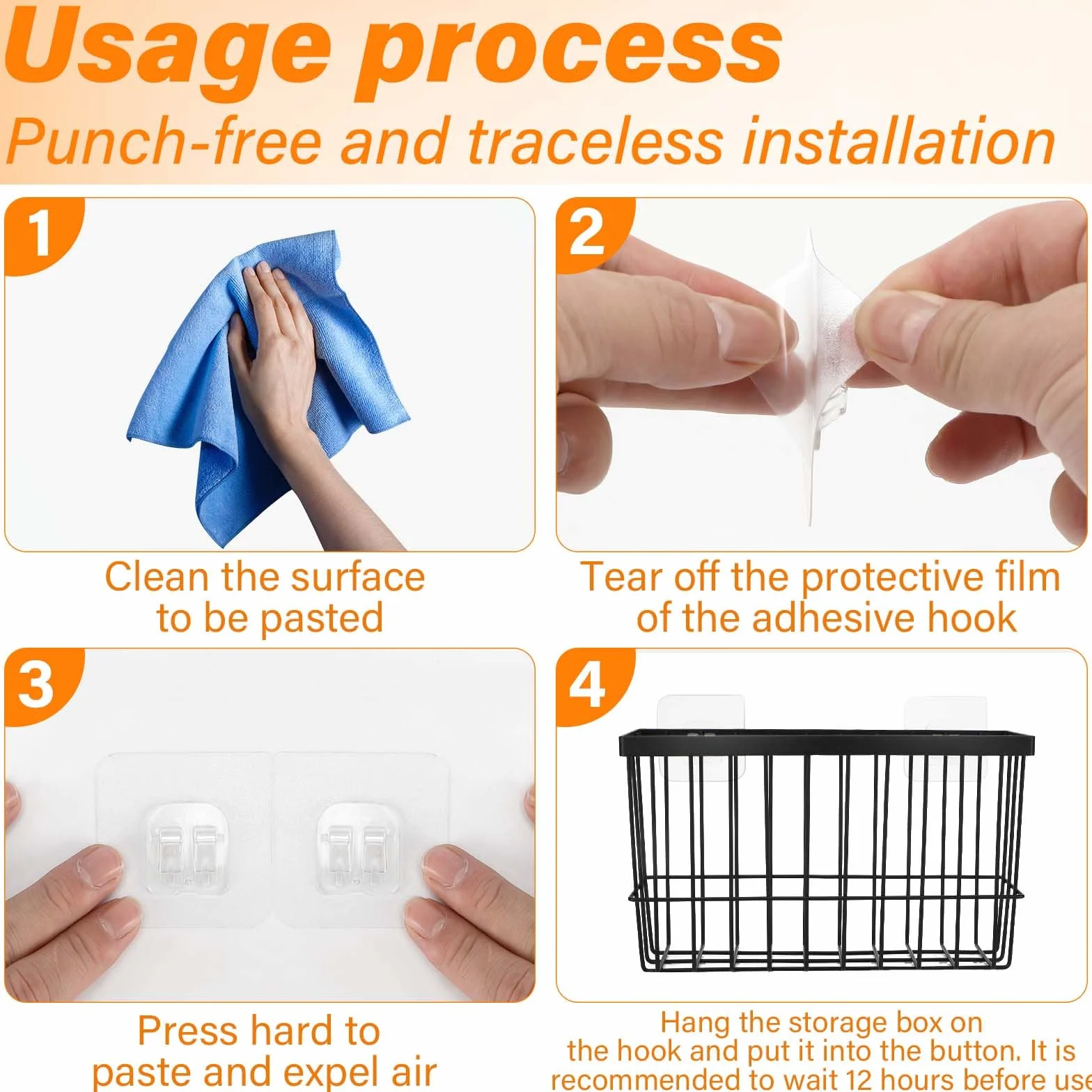 Usage process
Punch-free and traceless installation

1

Clean the surface to be pasted

2

Tear off the protective film of the adhesive hook

3

Press hard to paste and expel air

4

Hang the storage box on the hook and put it into the button. It is recommended to wait 12 hours before use