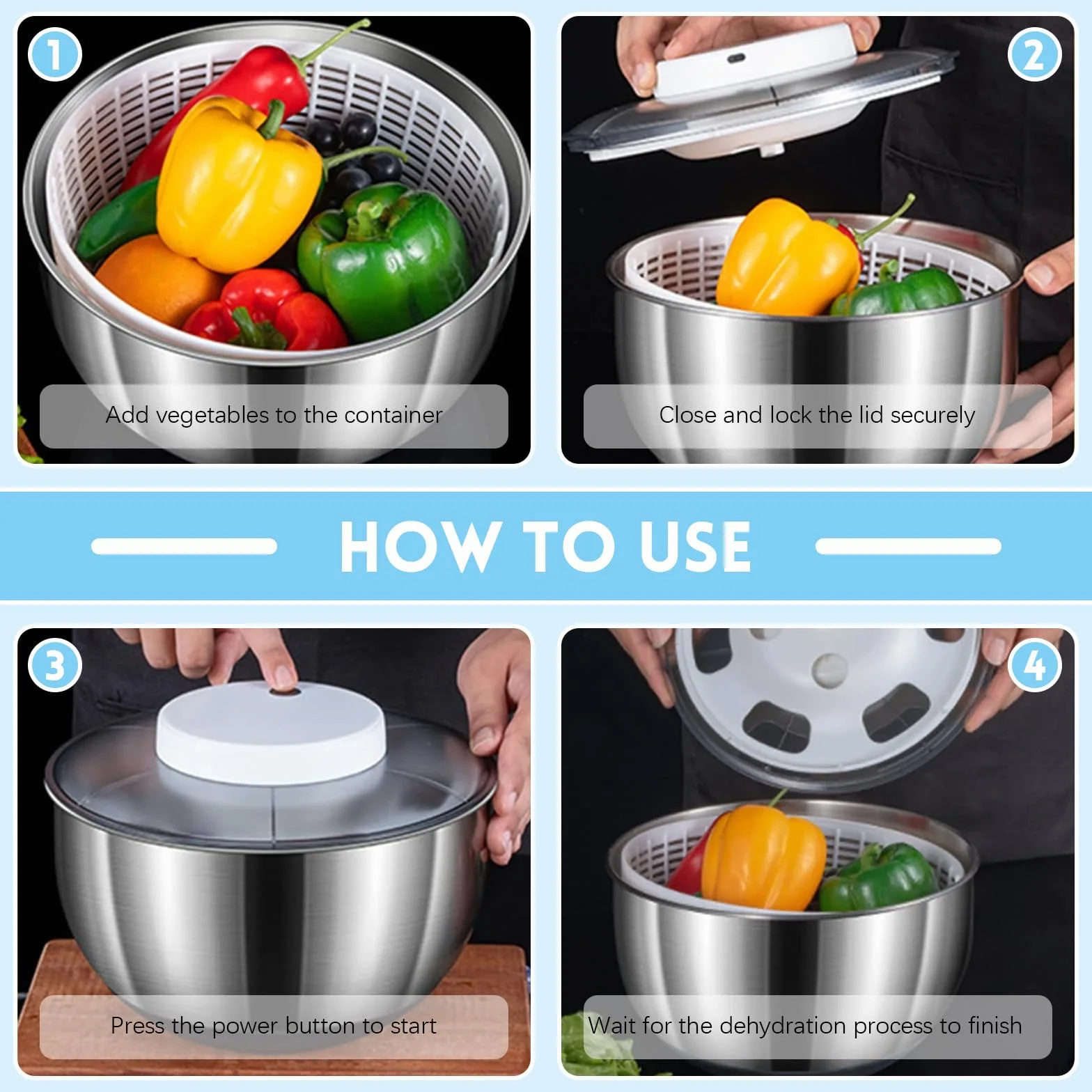 1

Add vegetables to the container

2

Close and lock the lid securely

HOW TO USE

3

Press the power button to start

4

Wait for the dehydration process to finish