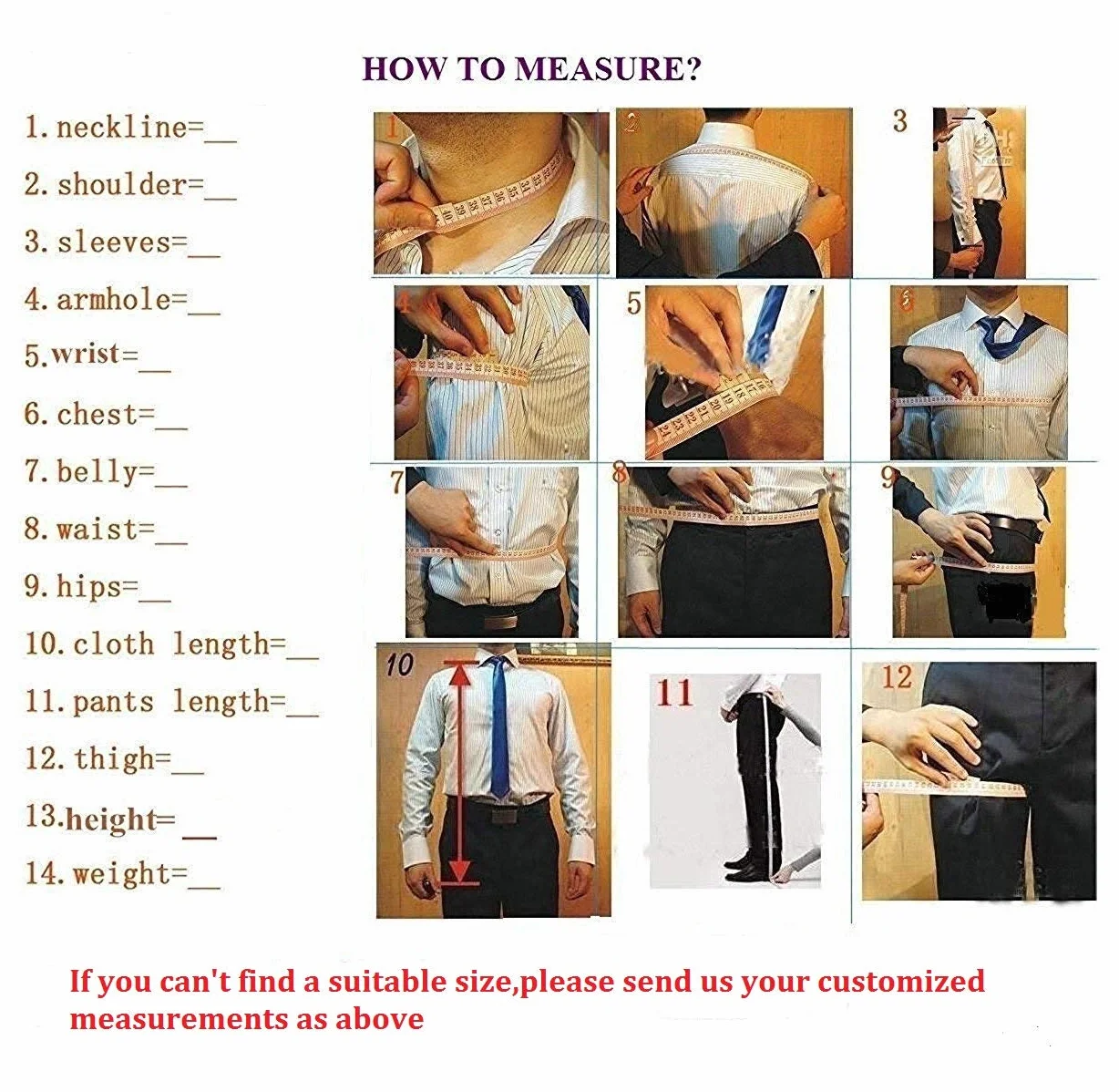 HOW TO MEASURE?

1. neckline=__
2. shoulder=__
3. sleeves=__
4. armhole=__
5. wrist=__
6. chest=__
7. belly=__
8. waist=__
9. hips=__
10. cloth length=__
11. pants length=__
12. thigh=__
13. height=__
14. weight=__

1 2 3 4 5 6 7 8 9 10 11 12

If you can't find a suitable size,please send us your customized measurements as above