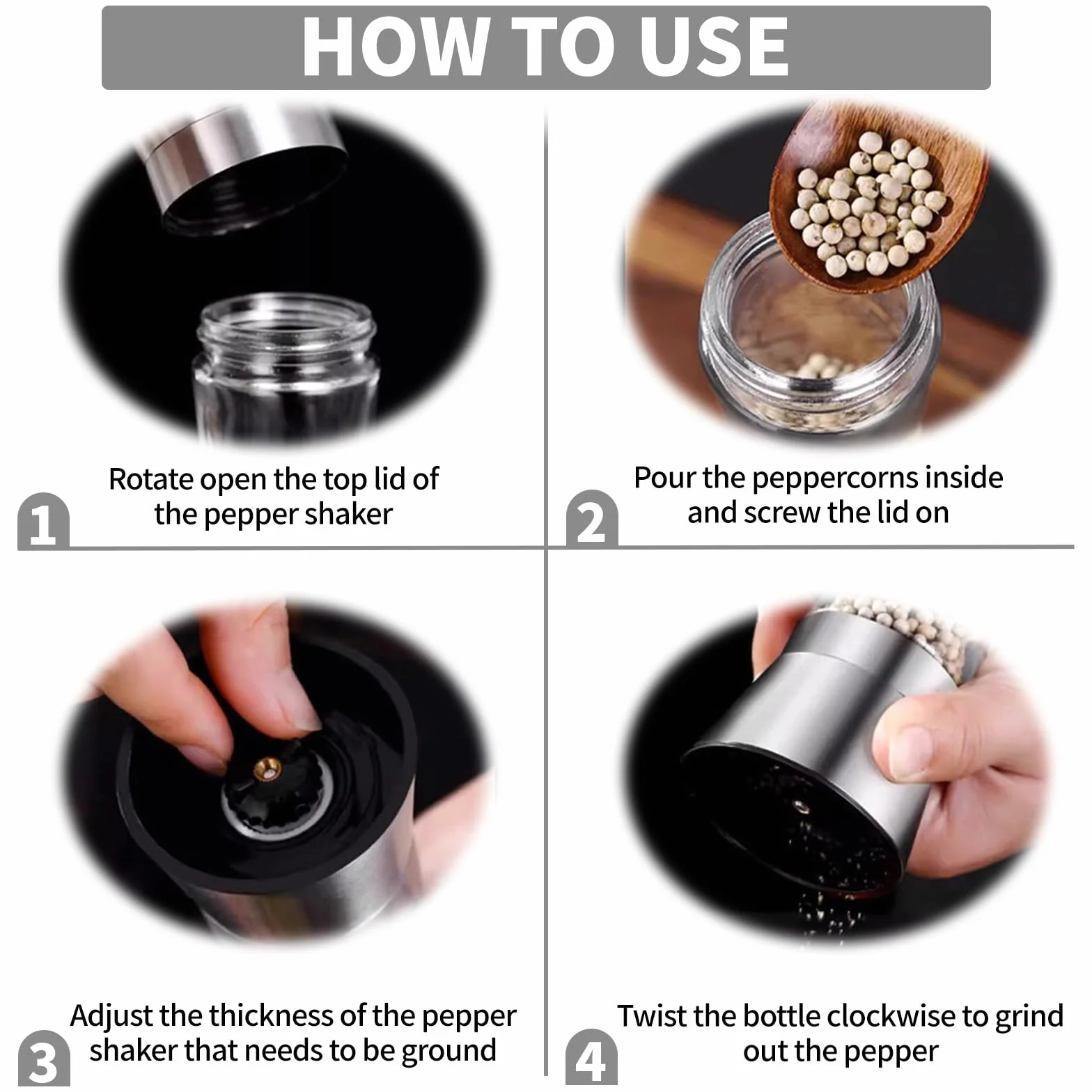 HOW TO USE

1
Rotate open the top lid of the pepper shaker

2
Pour the peppercorns inside and screw the lid on

3
Adjust the thickness of the pepper shaker that needs to be ground

4
Twist the bottle clockwise to grind out the pepper