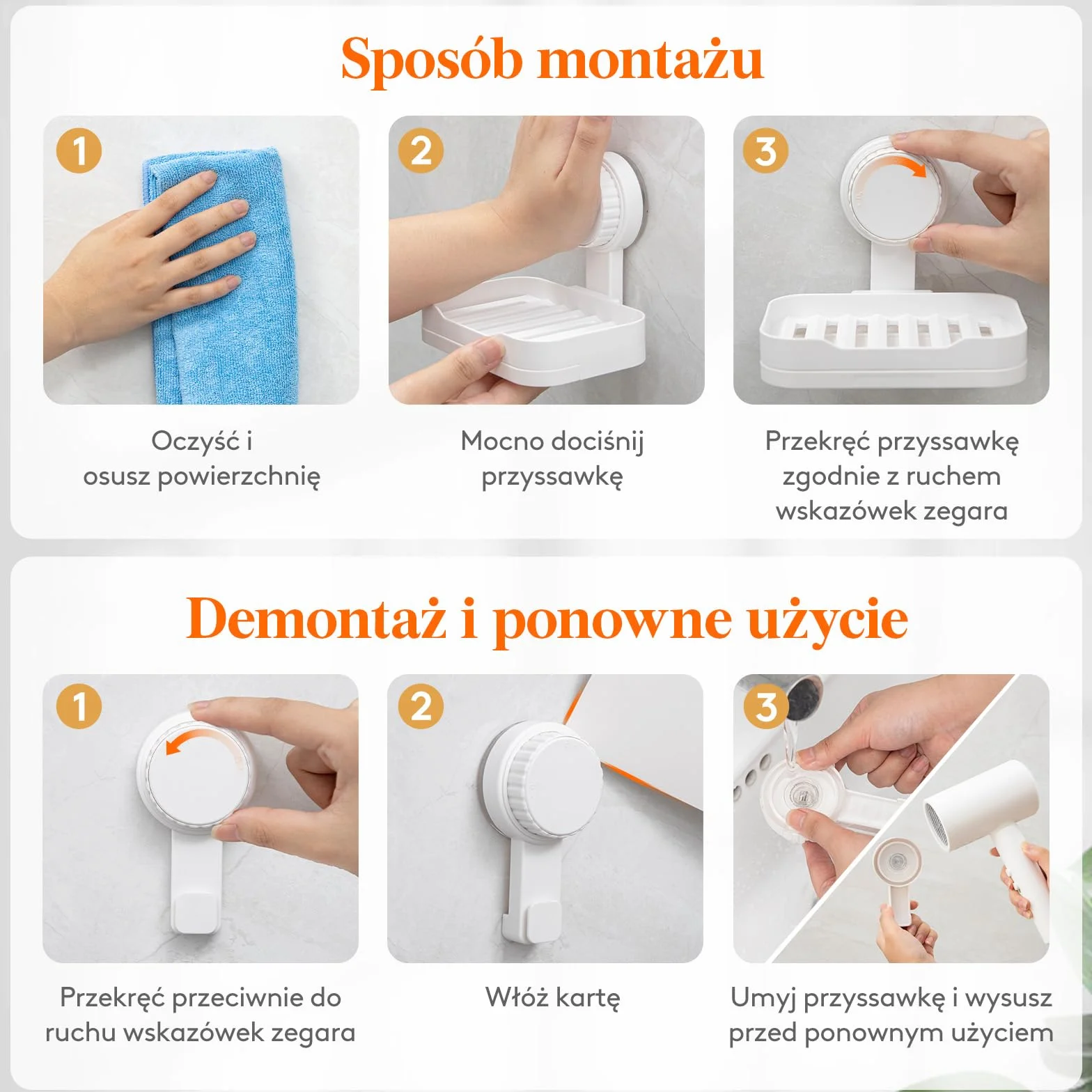 Sposób montażu

1

Oczyść i osusz powierzchnię

2

Mocno dociśnij przyssawkę

3

Przekręć przyssawkę zgodnie z ruchem wskazówek zegara

Demontaż i ponowne użycie

1

Przekręć przeciwnie do ruchu wskazówek zegara

2

Włóż kartę

3

Umyj przyssawkę i wysusz przed ponownym użyciem