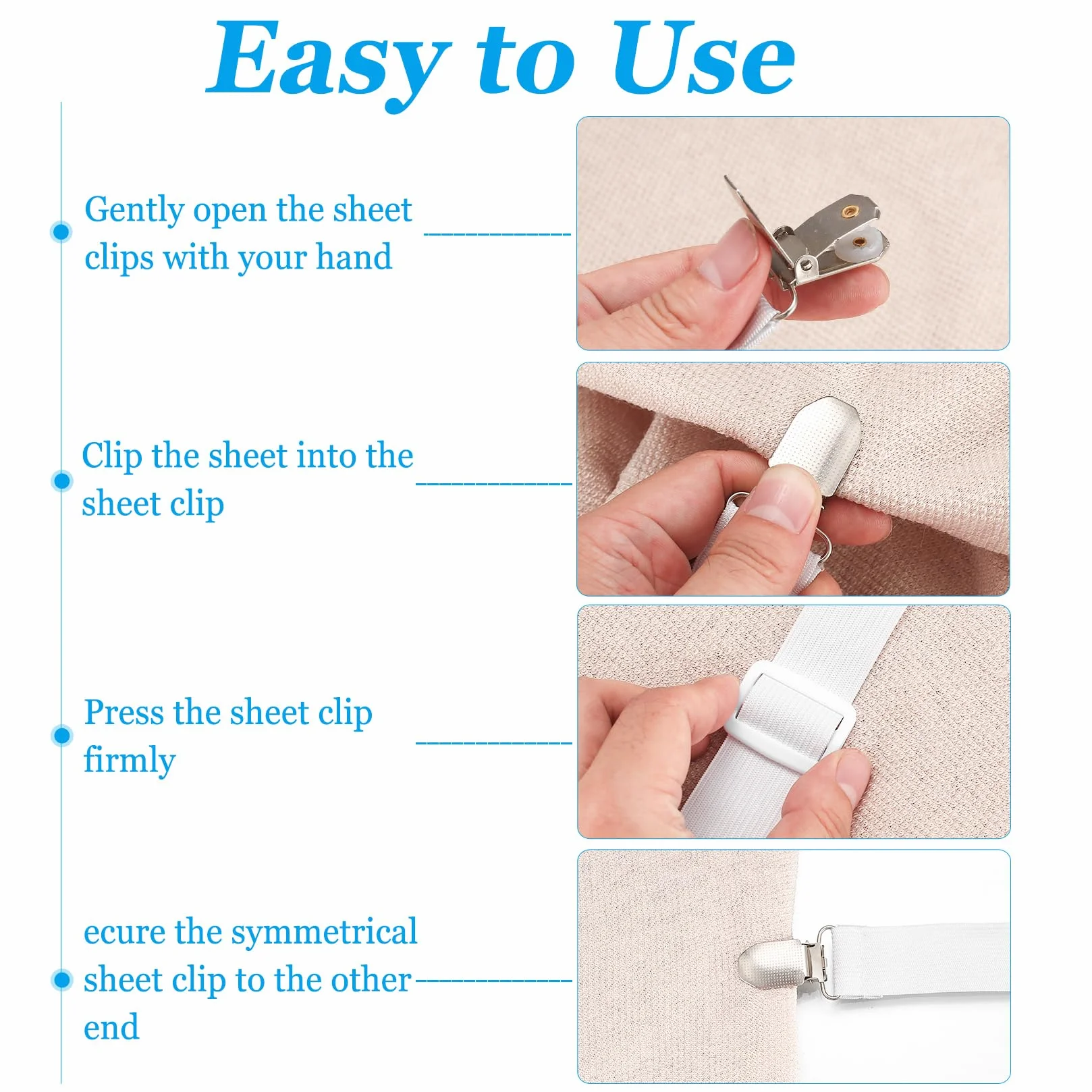 Easy to Use

Gently open the sheet clips with your hand

Clip the sheet into the sheet clip

Press the sheet clip firmly

ecure the symmetrical sheet clip to the other end