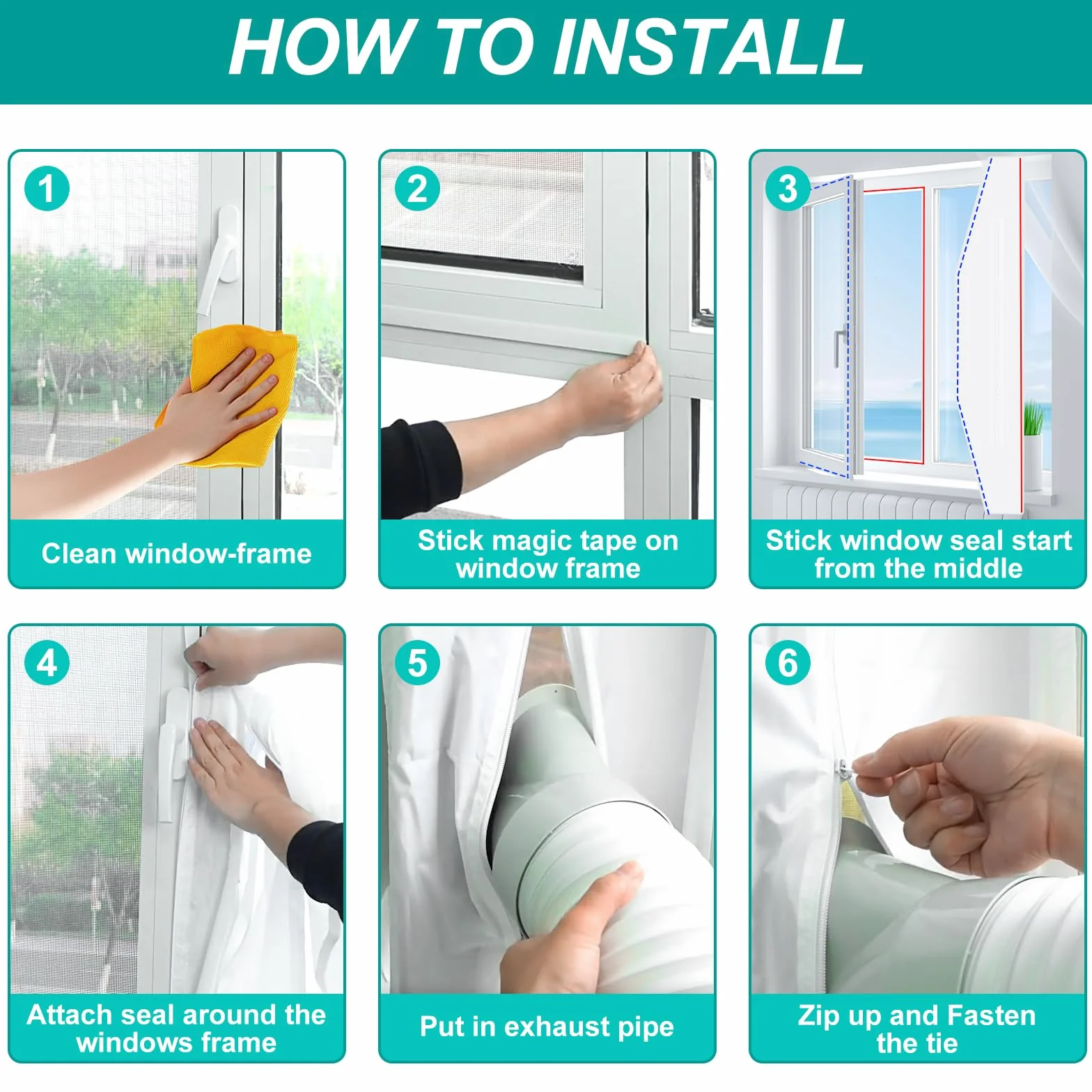 HOW TO INSTALL

1

Clean window-frame

2

Stick magic tape on window frame

3

Stick window seal start from the middle

4

Attach seal around the windows frame

5

Put in exhaust pipe

6

Zip up and Fasten the tie