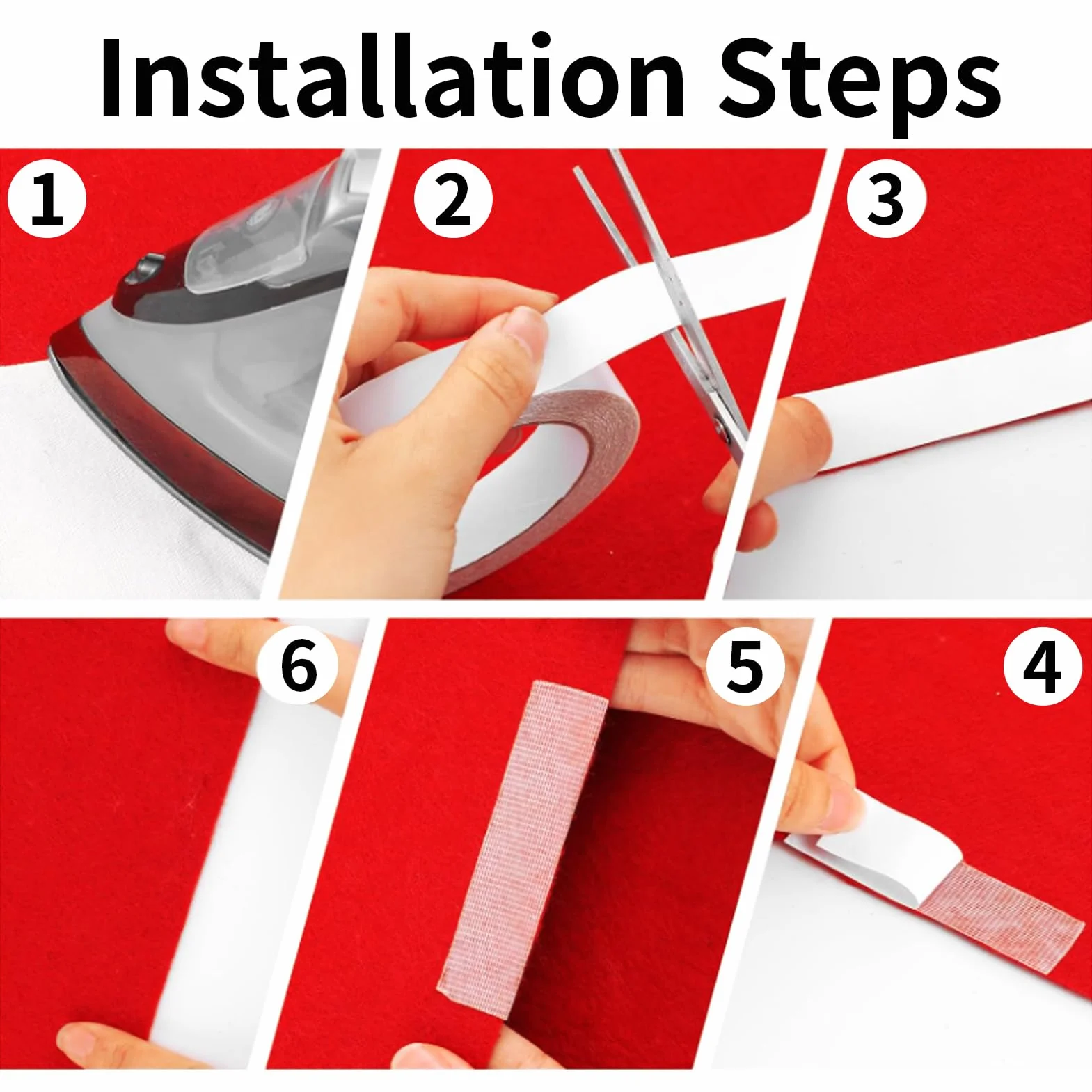 Installation Steps

1

2

3

6

5

4