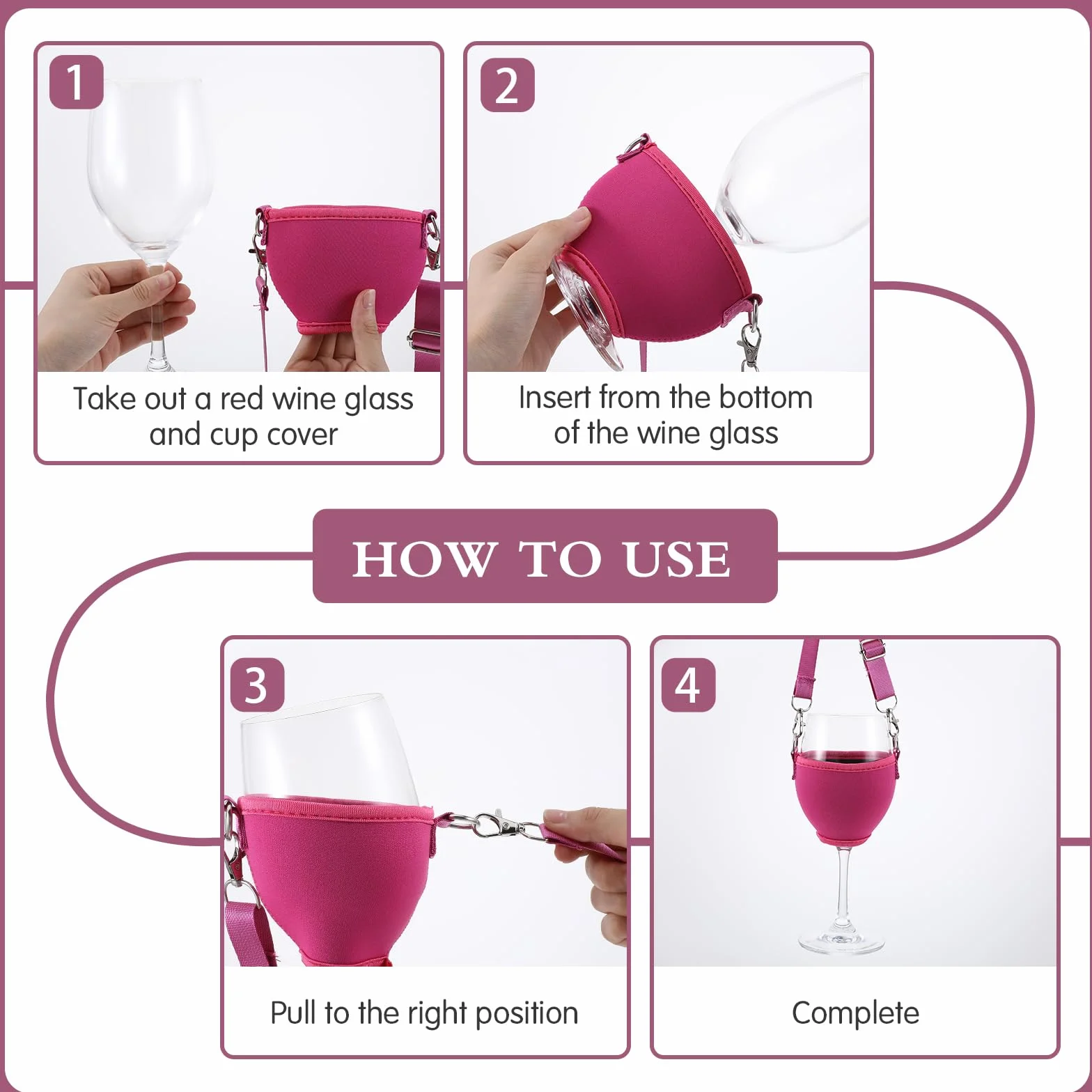 1
Take out a red wine glass and cup cover

2
Insert from the bottom of the wine glass

HOW TO USE

3
Pull to the right position

4
Complete